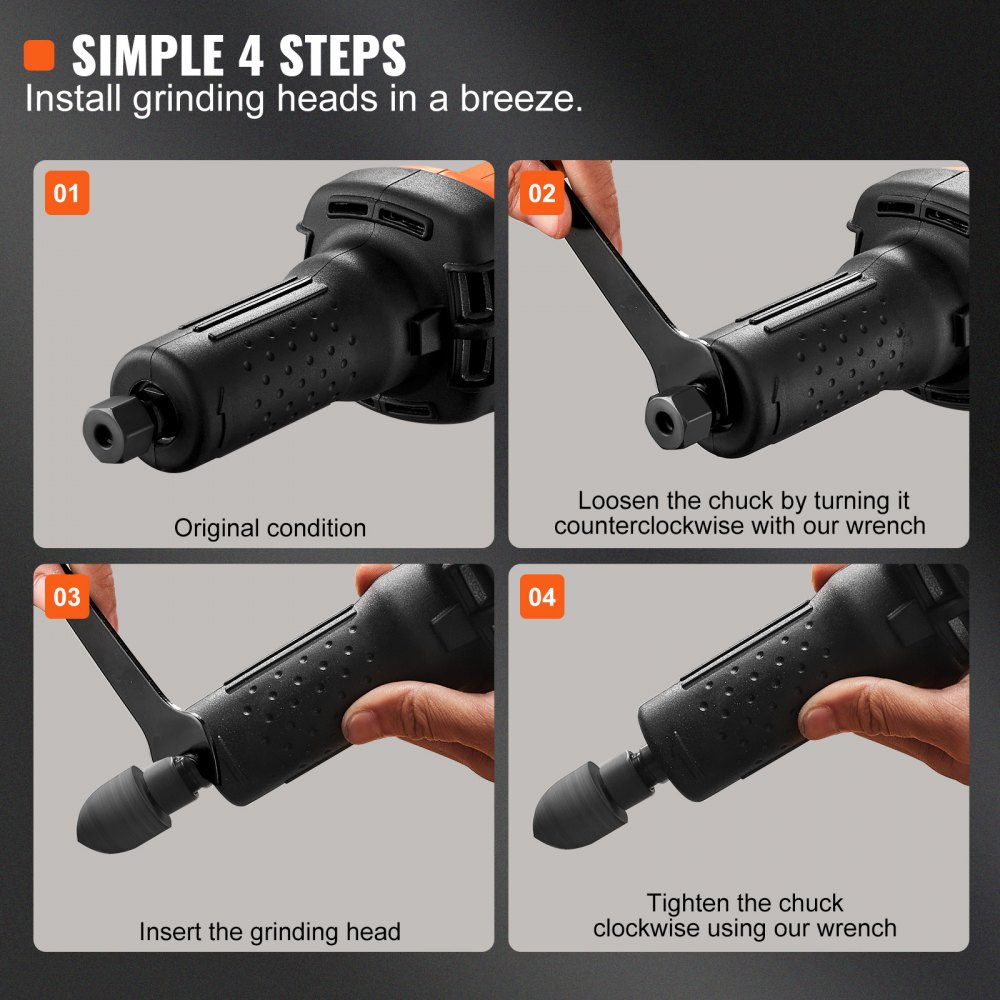 SIMPLE 4 STEPS
Install grinding heads in a breeze.

01
Original condition

02
Loosen the chuck by turning it counterclockwise with our wrench

03
Insert the grinding head

04
Tighten the chuck clockwise using our wrench