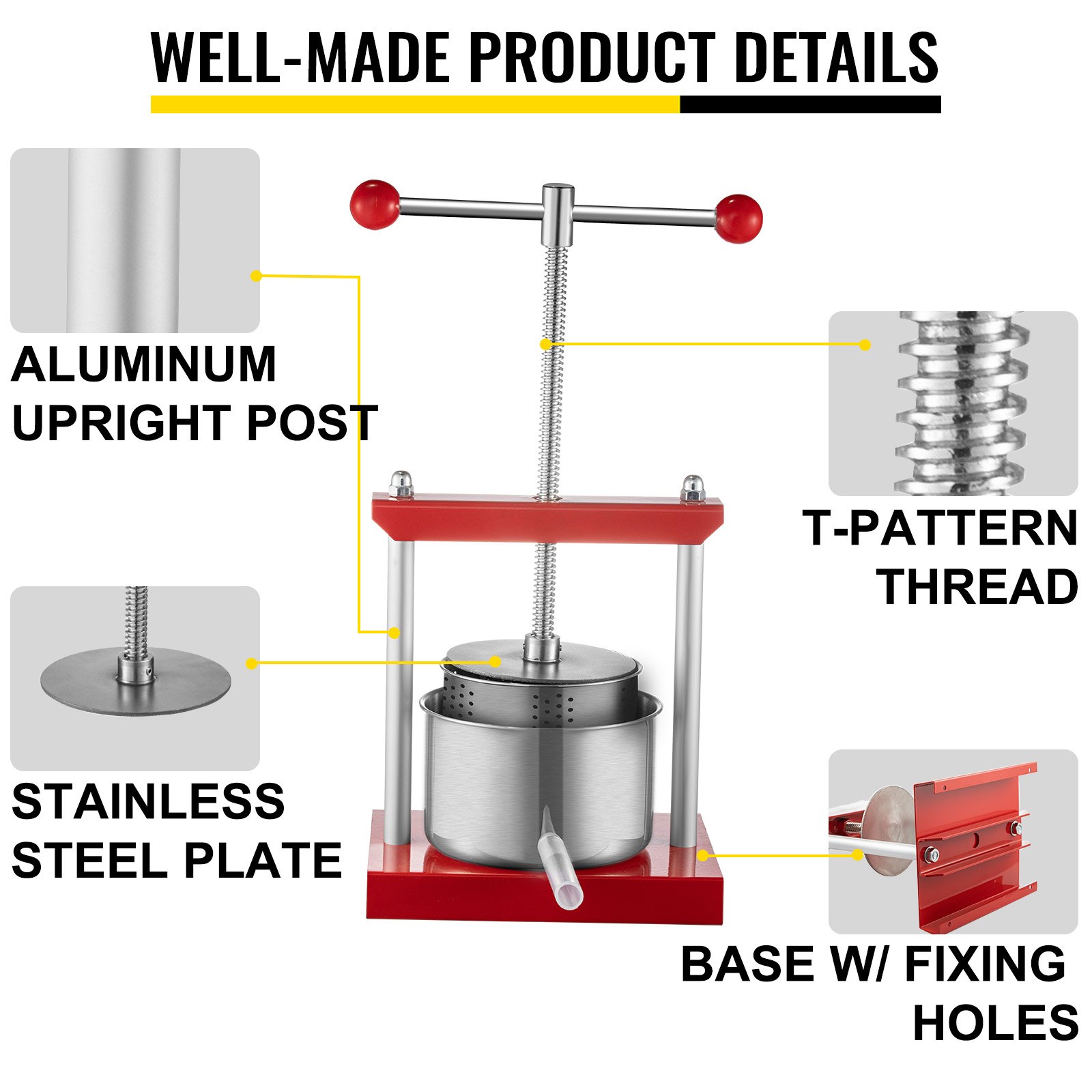 WELL-MADE PRODUCT DETAILS

ALUMINUM UPRIGHT POST

T-PATTERN THREAD

STAINLESS STEEL PLATE

BASE W/ FIXING HOLES