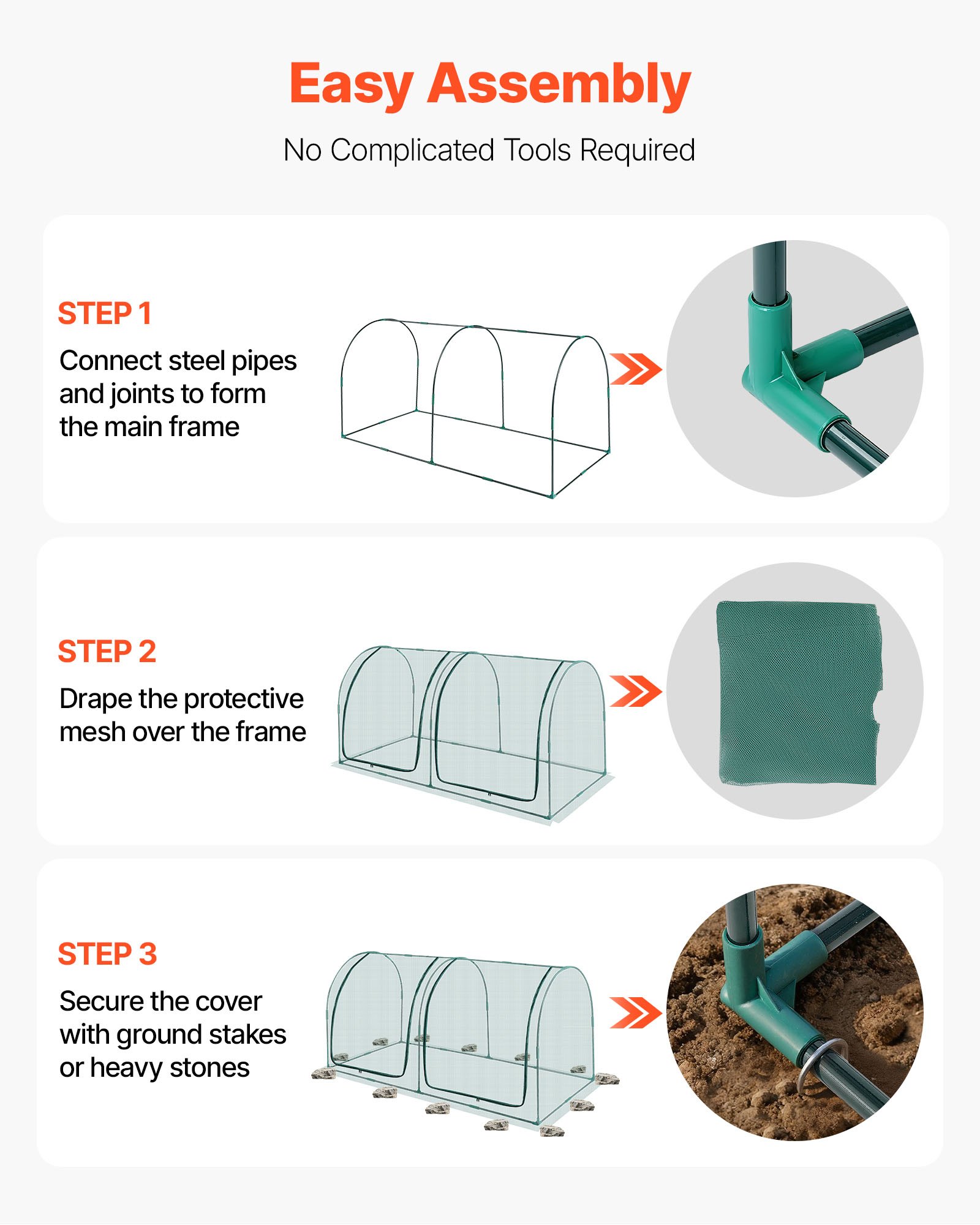 Easy Assembly

No Complicated Tools Required

STEP 1

Connect steel pipes and joints to form the main frame

STEP 2

Drape the protective mesh over the frame

STEP 3

Secure the cover with ground stakes or heavy stones