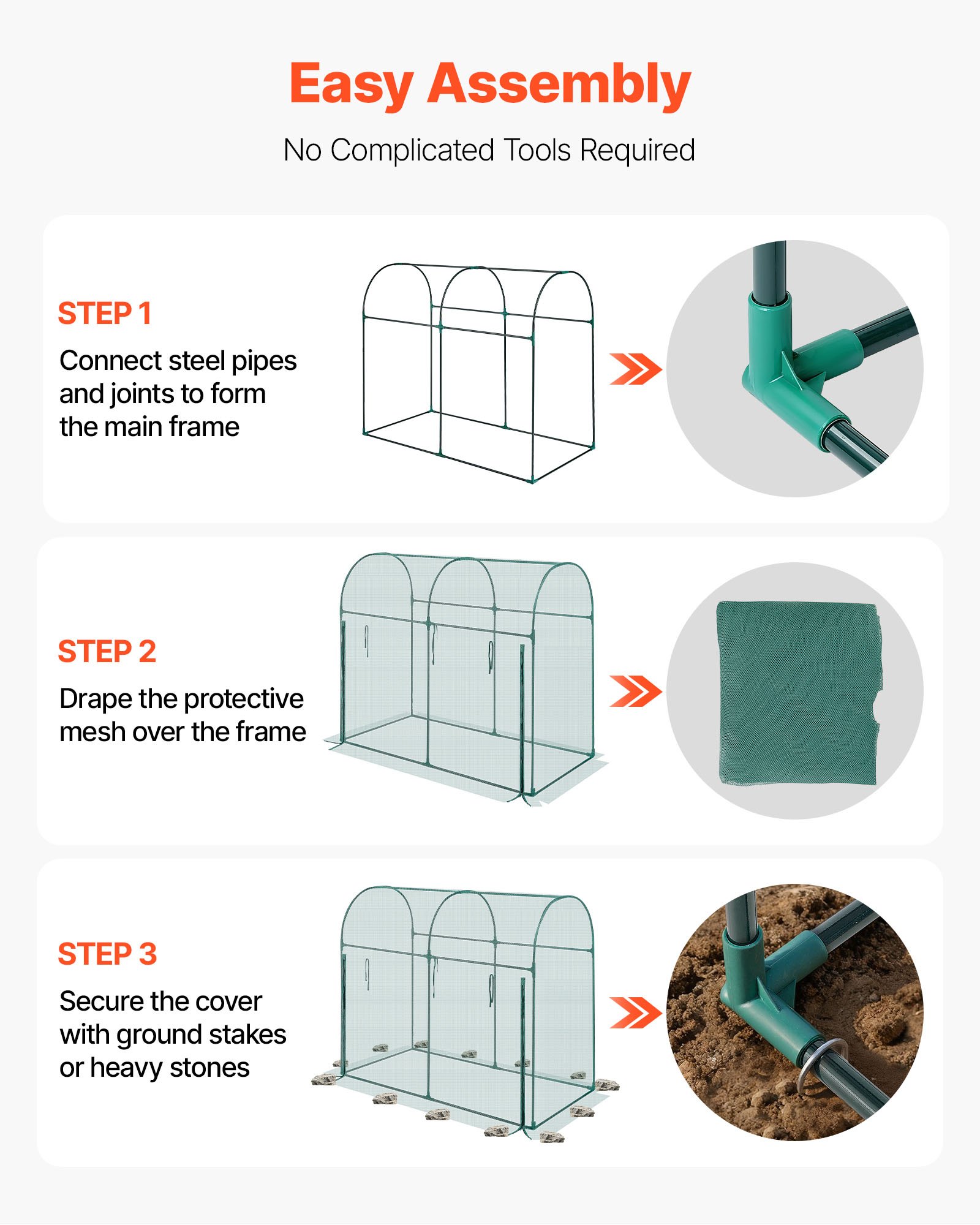 Easy Assembly

No Complicated Tools Required

STEP 1

Connect steel pipes and joints to form the main frame

STEP 2

Drape the protective mesh over the frame

STEP 3

Secure the cover with ground stakes or heavy stones