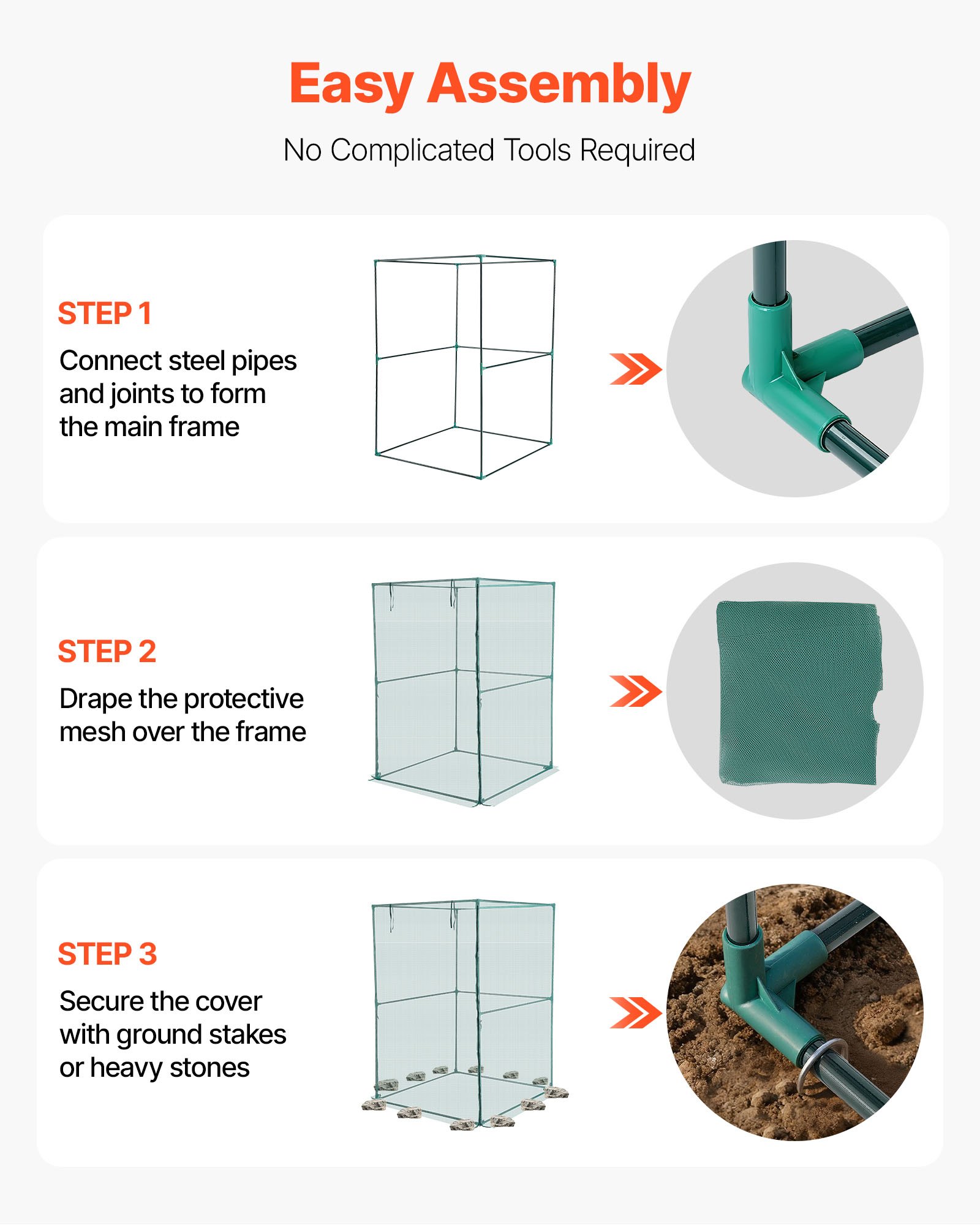 Easy Assembly

No Complicated Tools Required

STEP 1

Connect steel pipes and joints to form the main frame

STEP 2

Drape the protective mesh over the frame

STEP 3

Secure the cover with ground stakes or heavy stones