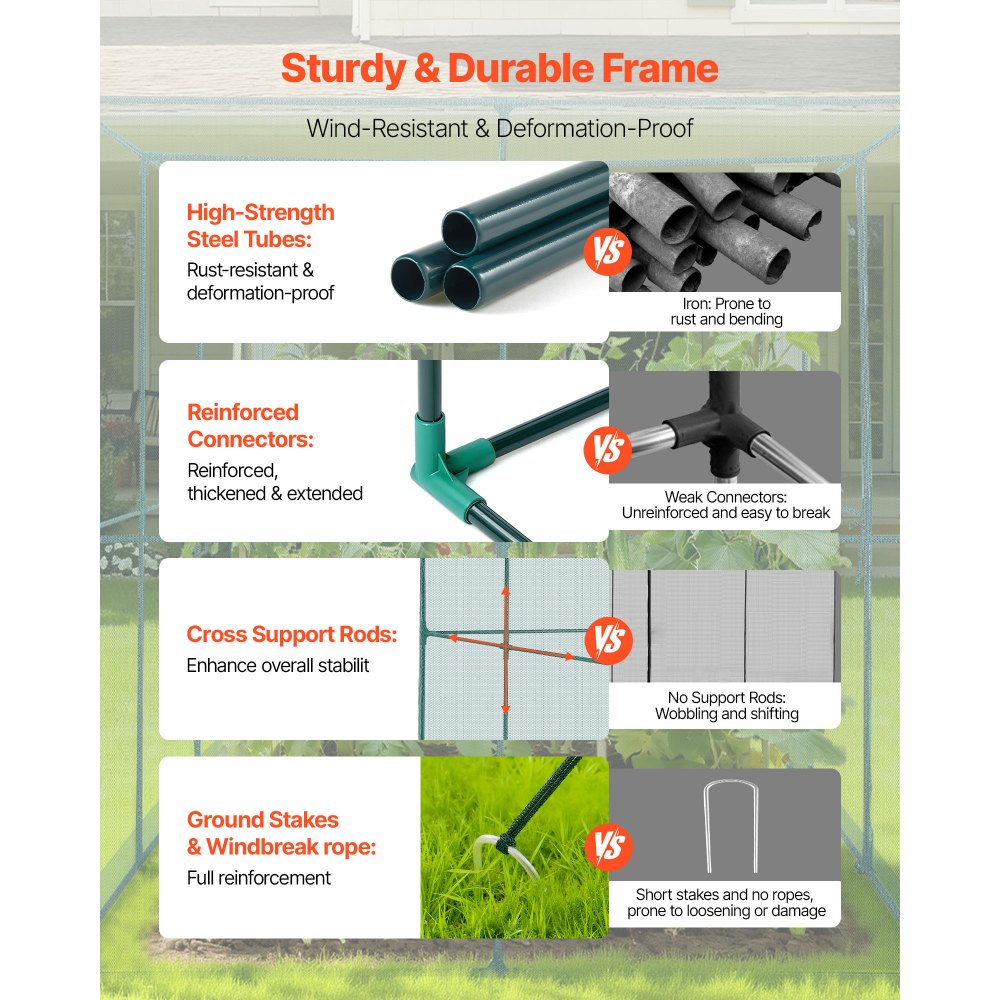 Sturdy & Durable Frame

Wind-Resistant & Deformation-Proof

High-Strength Steel Tubes:
Rust-resistant & deformation-proof

VS

Iron: Prone to rust and bending

Reinforced Connectors:
Reinforced, thickened & extended

VS

Weak Connectors: Unreinforced and easy to break

Cross Support Rods:
Enhance overall stabilit

VS

No Support Rods: Wobbling and shifting

Ground Stakes & Windbreak rope:
Full reinforcement

VS

Short stakes and no ropes, prone to loosening or damage