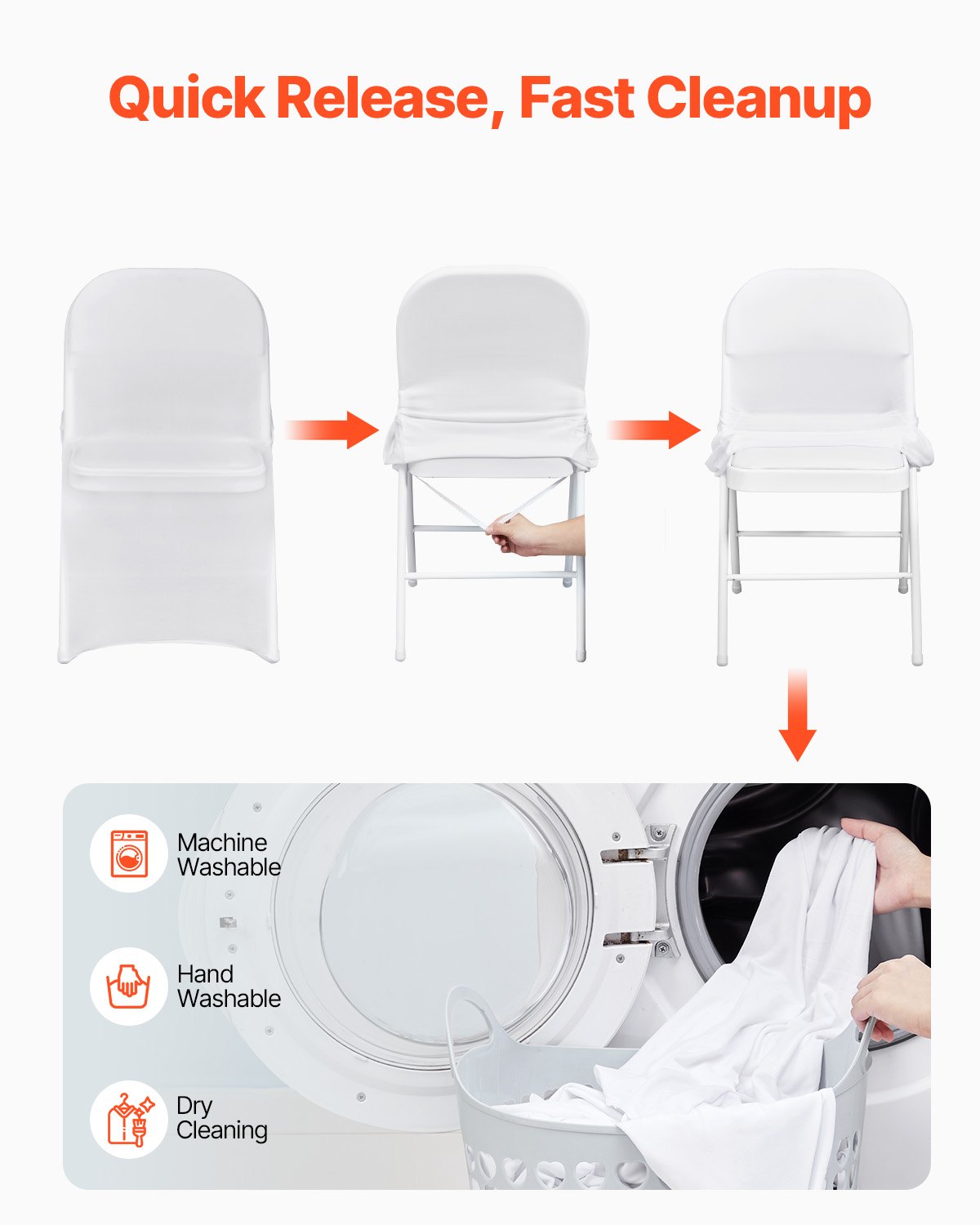 Quick Release, Fast Cleanup

Machine Washable

Hand Washable

Dry Cleaning