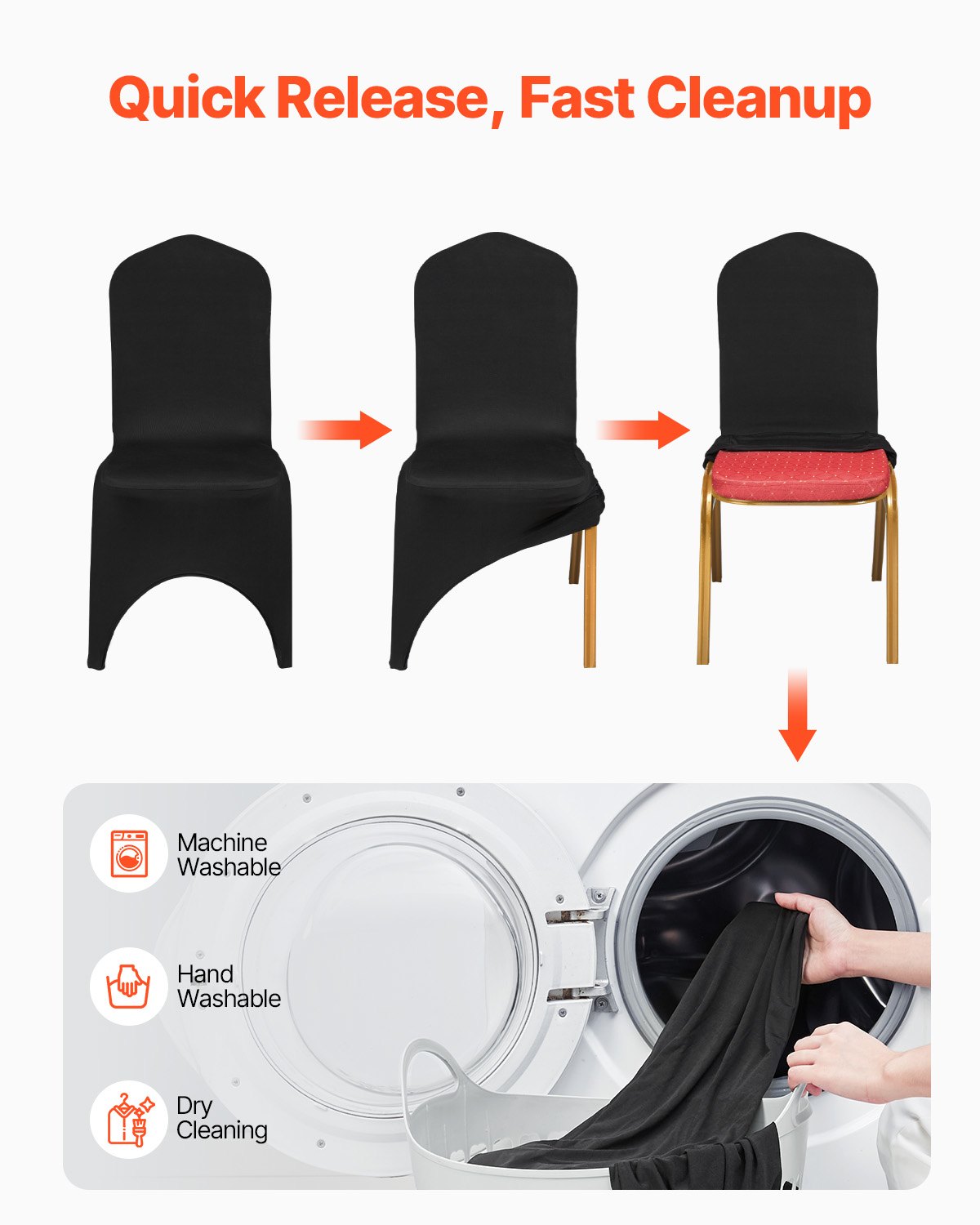 Quick Release, Fast Cleanup

Machine Washable

Hand Washable

Dry Cleaning