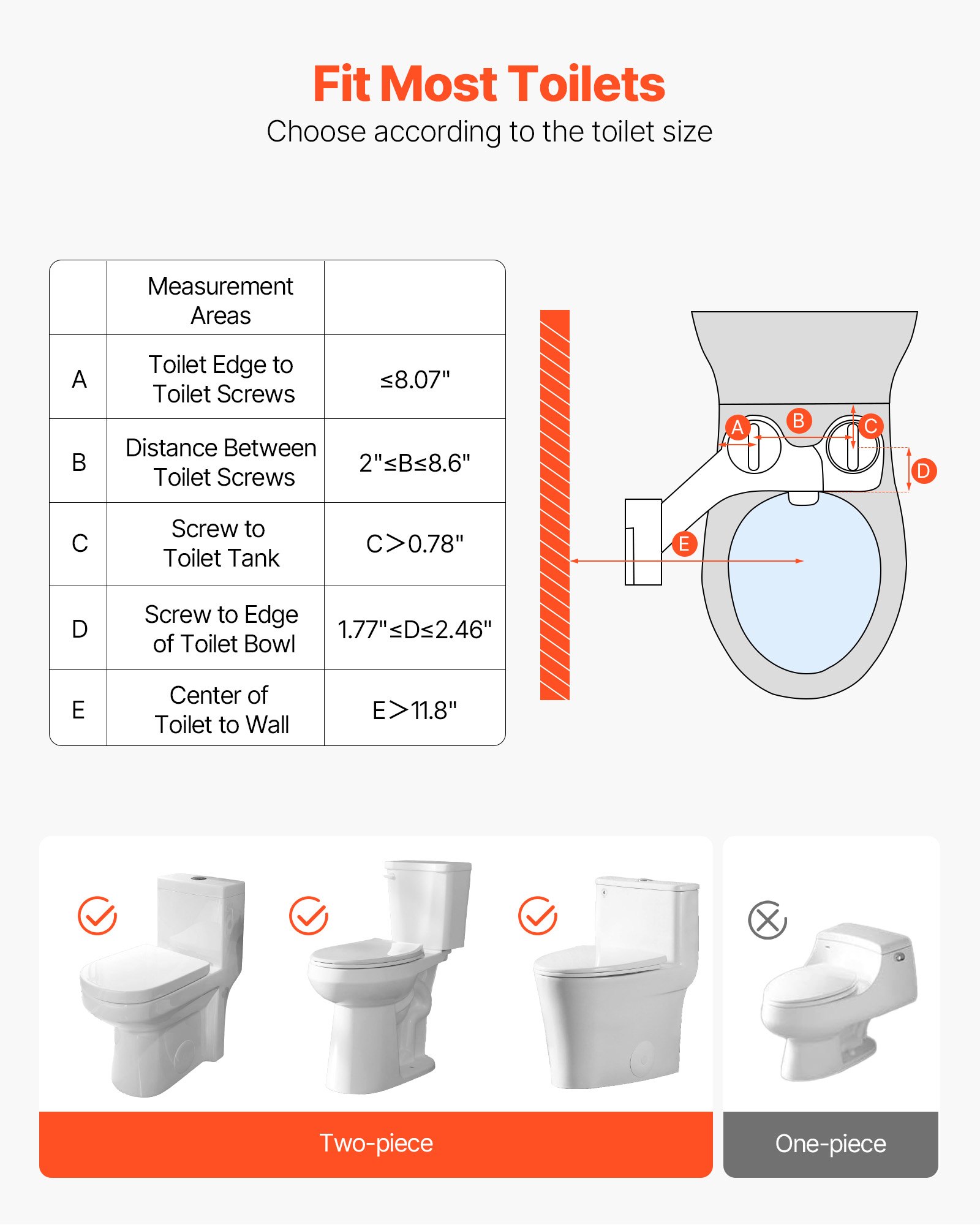 Fit Most Toilets
Choose according to the toilet size

| | Measurement Areas | |
|---|---|---|
| A | Toilet Edge to Toilet Screws | ≤8.07" |
| B | Distance Between Toilet Screws | 2"≤B≤8.6" |
| C | Screw to Toilet Tank | C>0.78" |
| D | Screw to Edge of Toilet Bowl | 1.77"≤D≤2.46" |
| E | Center of Toilet to Wall | E>11.8" |

A B C D E

Two-piece

One-piece