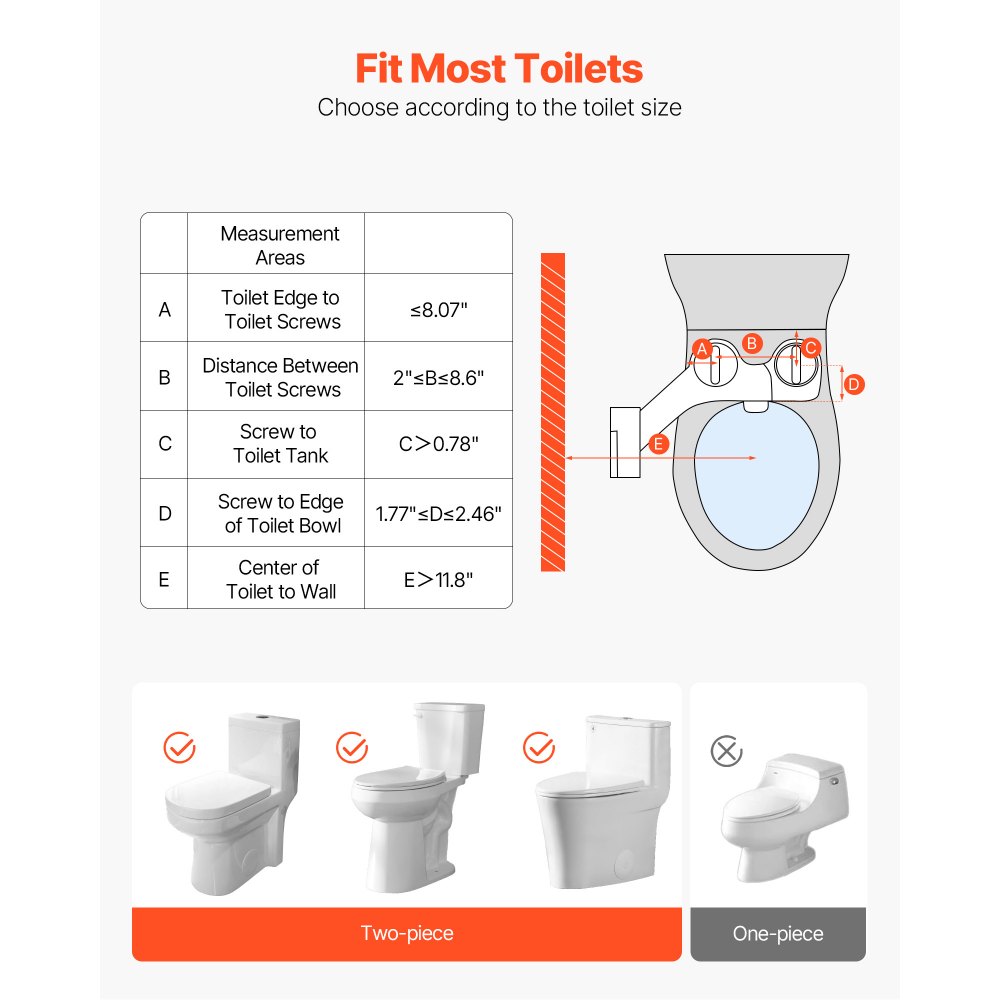 Fit Most Toilets
Choose according to the toilet size

| | Measurement Areas | |
|---|---|---|
| A | Toilet Edge to Toilet Screws | ≤8.07" |
| B | Distance Between Toilet Screws | 2"≤B≤8.6" |
| C | Screw to Toilet Tank | C>0.78" |
| D | Screw to Edge of Toilet Bowl | 1.77"≤D≤2.46" |
| E | Center of Toilet to Wall | E>11.8" |

A B C D E

Two-piece

One-piece