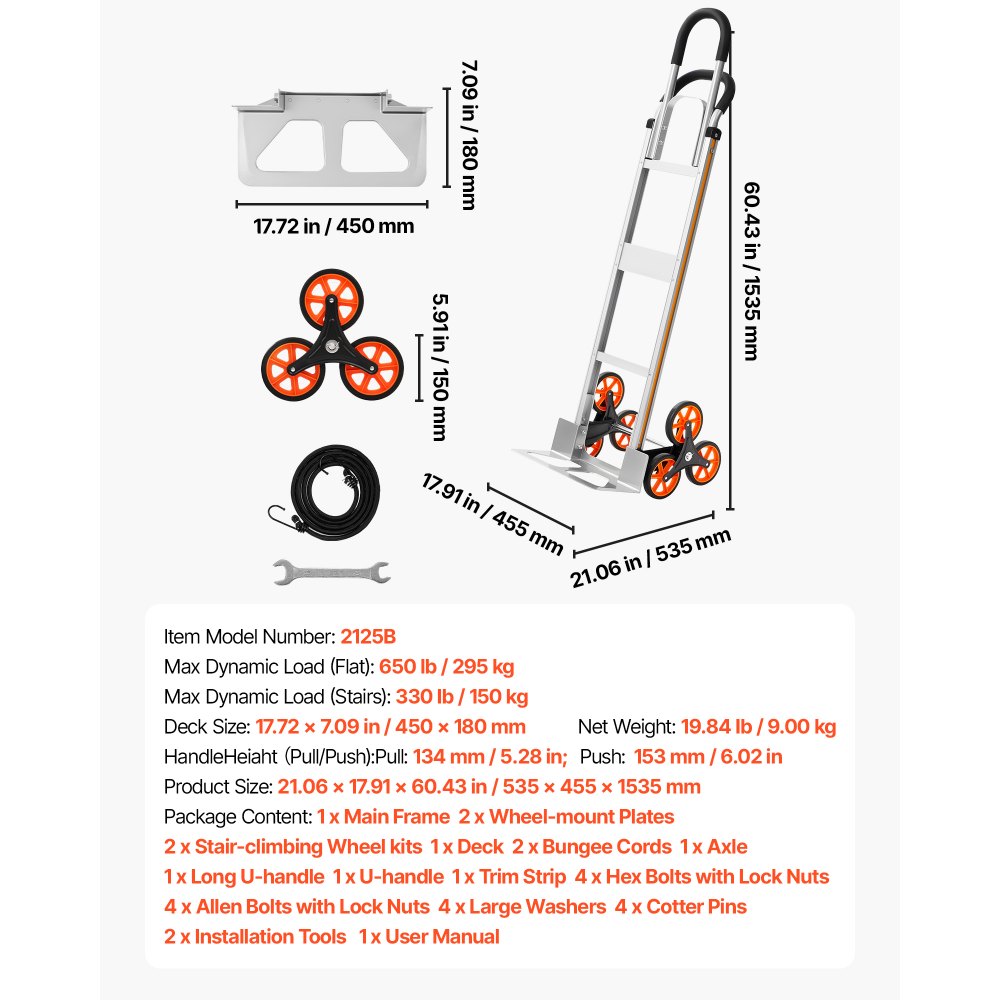 7.09 in / 180 mm

17.72 in / 450 mm

5.91 in / 150 mm

60.43 in / 1535 mm

17.91 in / 455 mm

21.06 in / 535 mm

Item Model Number: 2125B
Max Dynamic Load (Flat): 650 lb / 295 kg
Max Dynamic Load (Stairs): 330 lb / 150 kg
Deck Size: 17.72 × 7.09 in / 450 × 180 mm Net Weight: 19.84 lb / 9.00 kg
HandleHeiaht (Pull/Push):Pull: 134 mm / 5.28 in; Push: 153 mm / 6.02 in
Product Size: 21.06 × 17.91 × 60.43 in / 535 × 455 × 1535 mm
Package Content: 1 x Main Frame 2 x Wheel-mount Plates
2 x Stair-climbing Wheel kits 1 x Deck 2 x Bungee Cords 1 x Axle
1 x Long U-handle 1 x U-handle 1 x Trim Strip 4 x Hex Bolts with Lock Nuts
4 x Allen Bolts with Lock Nuts 4 x Large Washers 4 x Cotter Pins
2 x Installation Tools 1 x User Manual