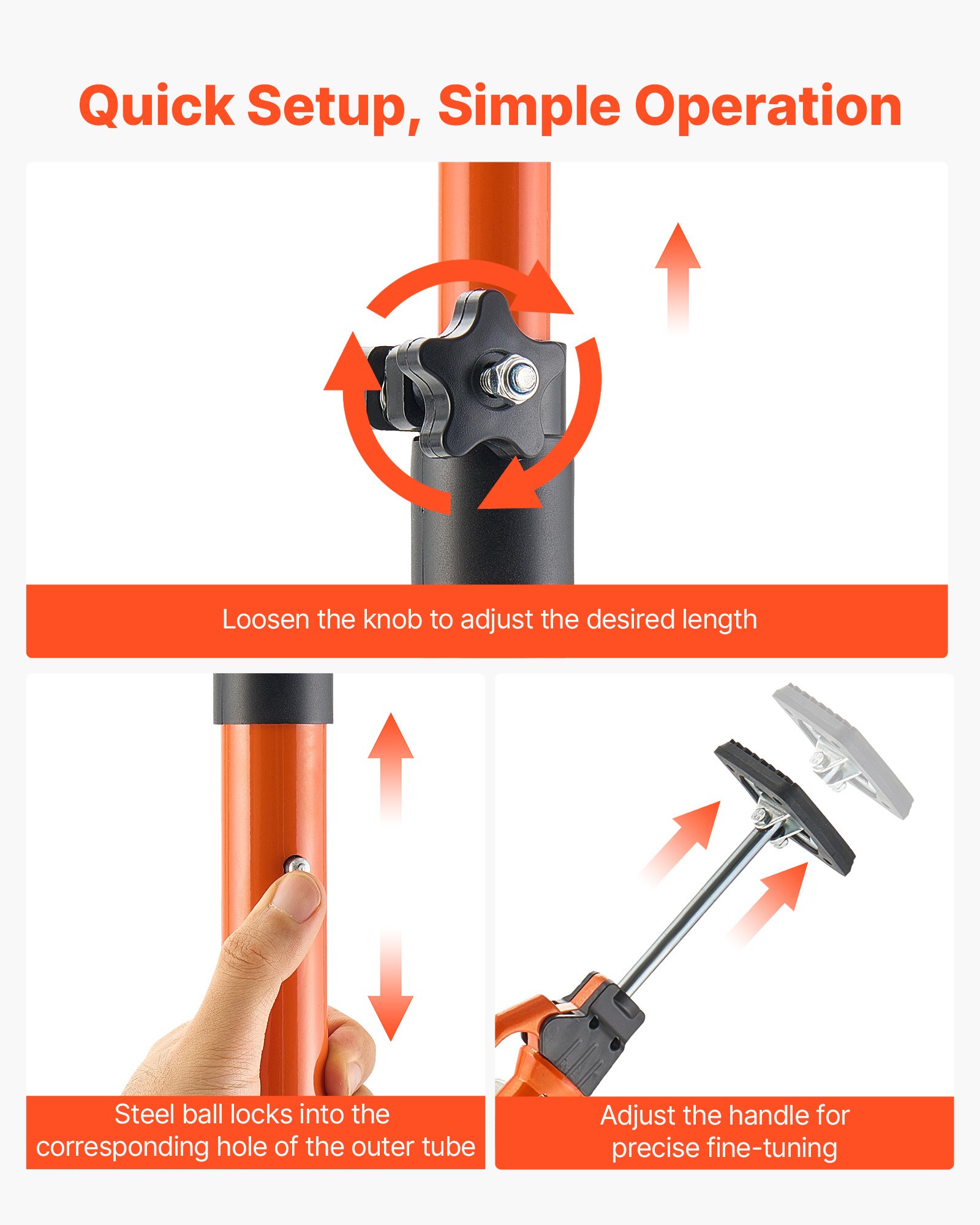 Quick Setup, Simple Operation

Loosen the knob to adjust the desired length

Steel ball locks into the corresponding hole of the outer tube

Adjust the handle for precise fine-tuning