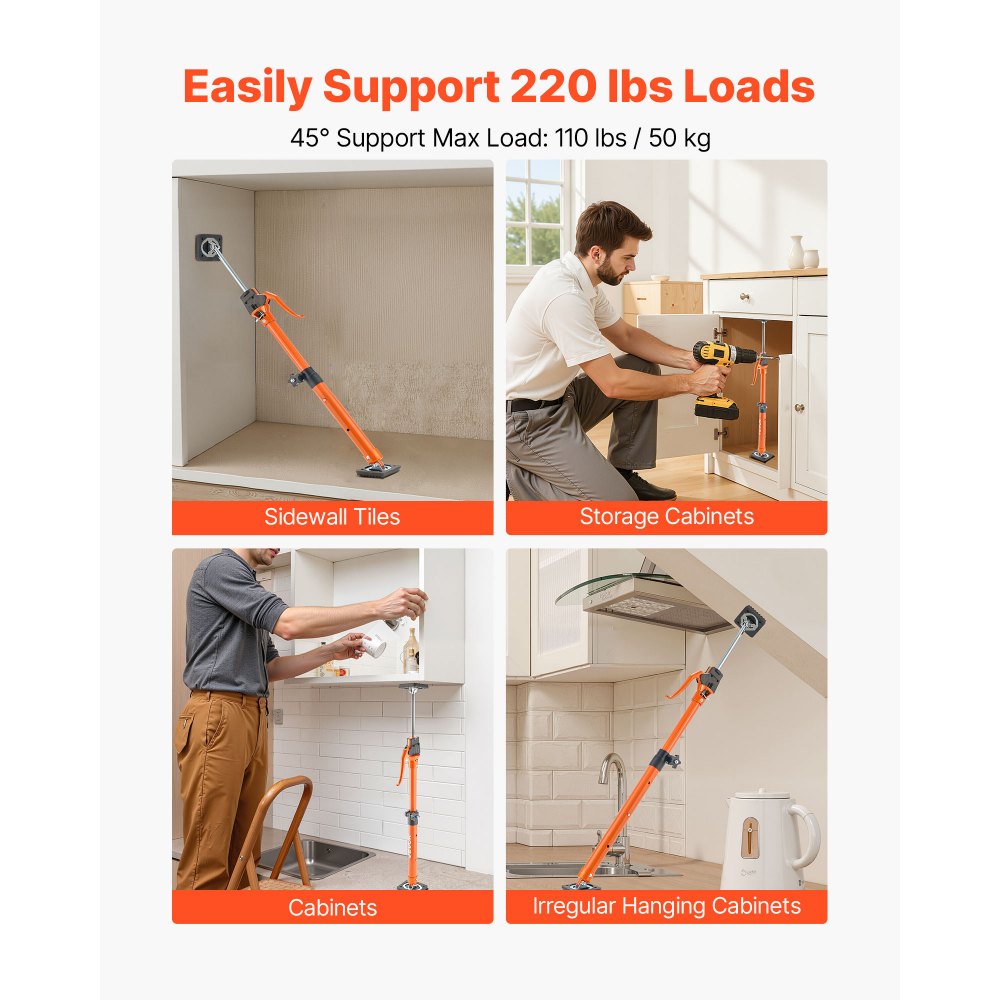 Easily Support 220 lbs Loads

45° Support Max Load: 110 lbs / 50 kg

Sidewall Tiles

Storage Cabinets

Cabinets

Irregular Hanging Cabinets