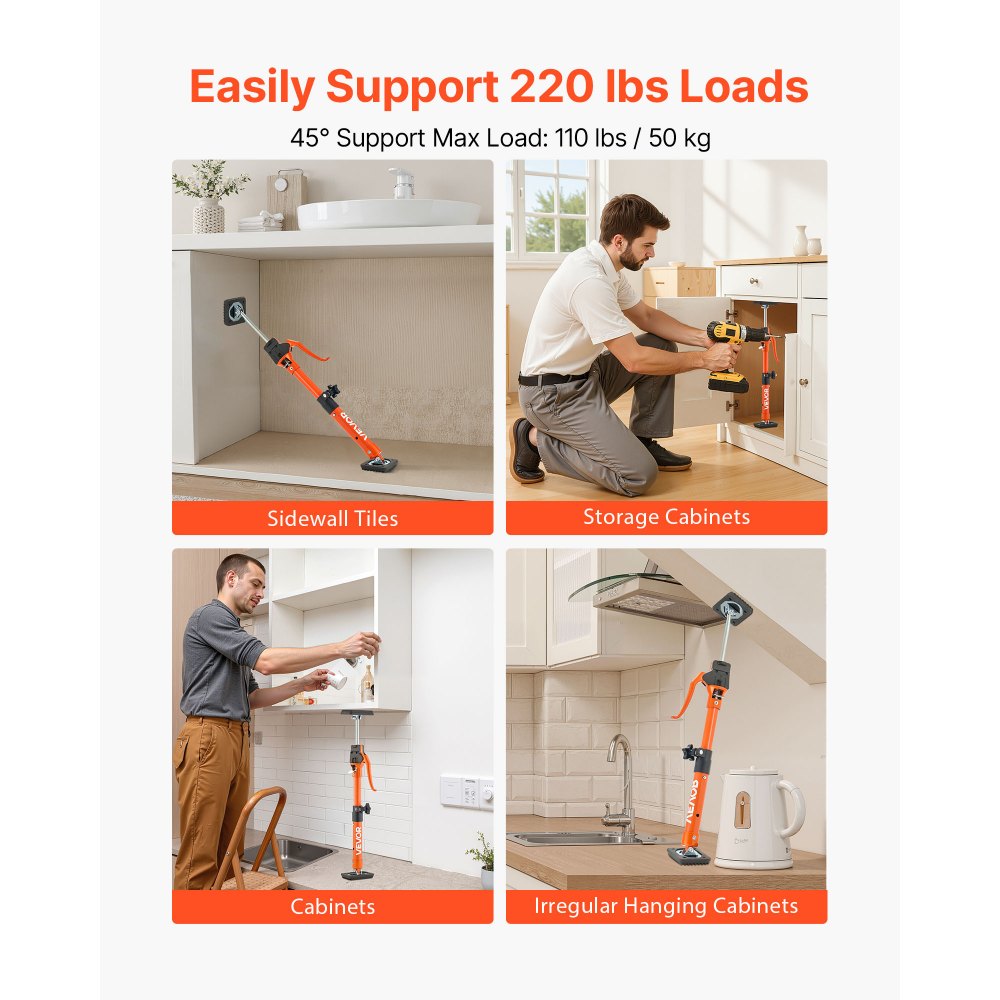 Easily Support 220 lbs Loads

45° Support Max Load: 110 lbs / 50 kg

VEVOR

Sidewall Tiles

VEVOR

Storage Cabinets

VEVOR

Cabinets

VEVOR

Irregular Hanging Cabinets