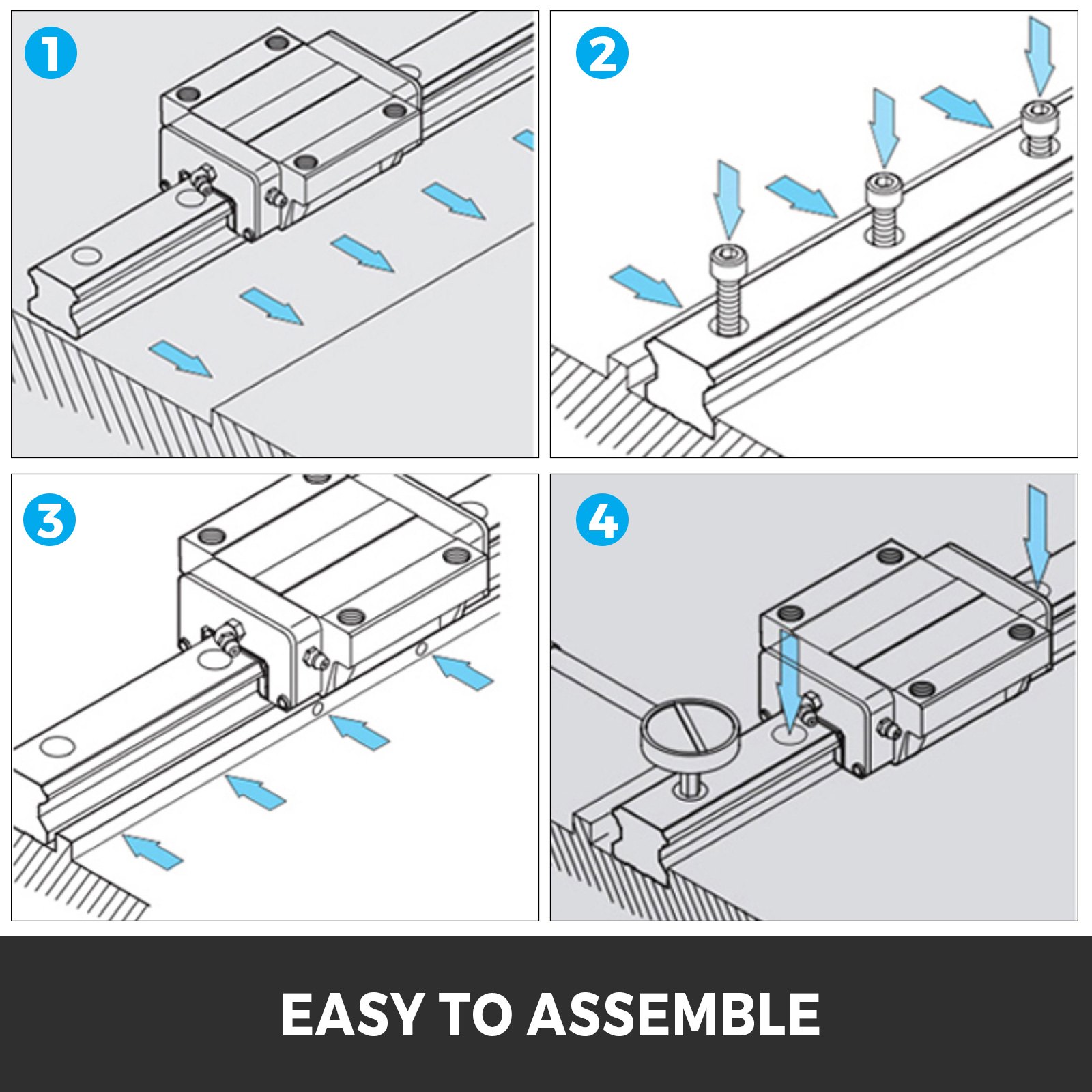 1

2

3

4

EASY TO ASSEMBLE