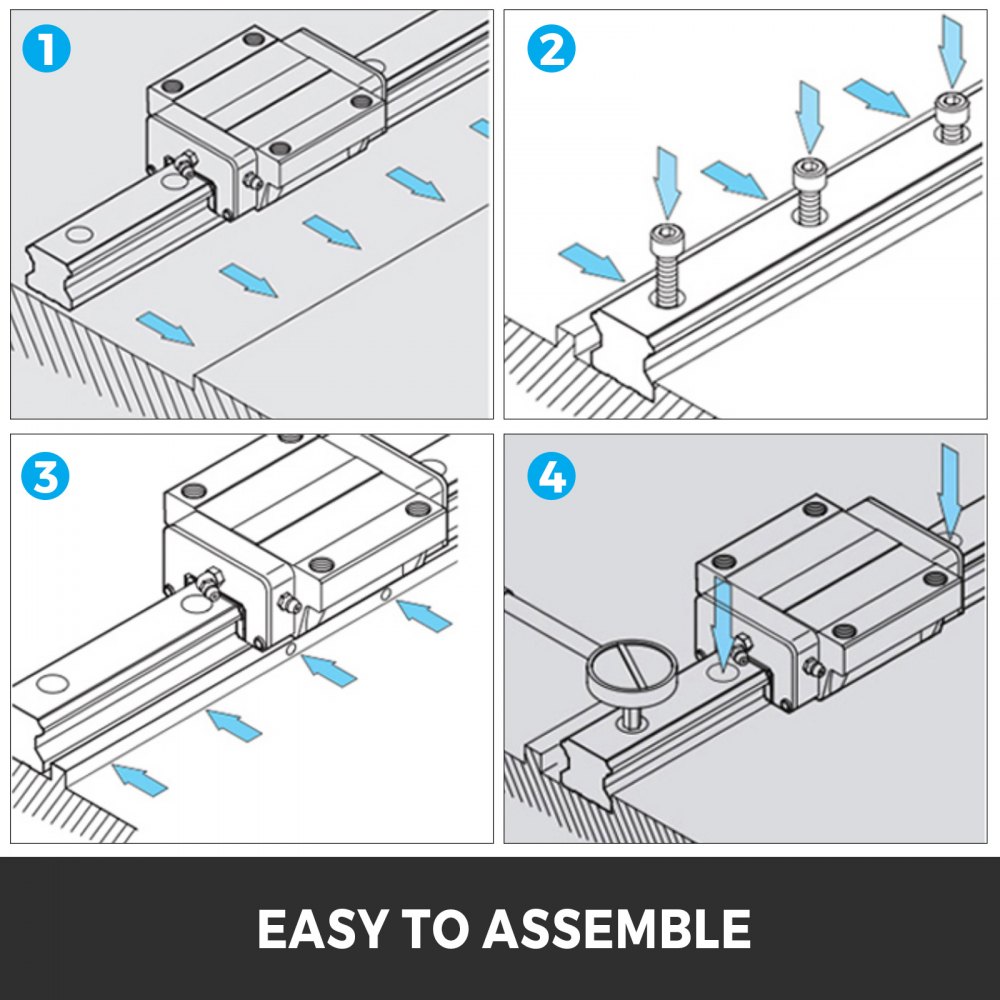 1

2

3

4

EASY TO ASSEMBLE