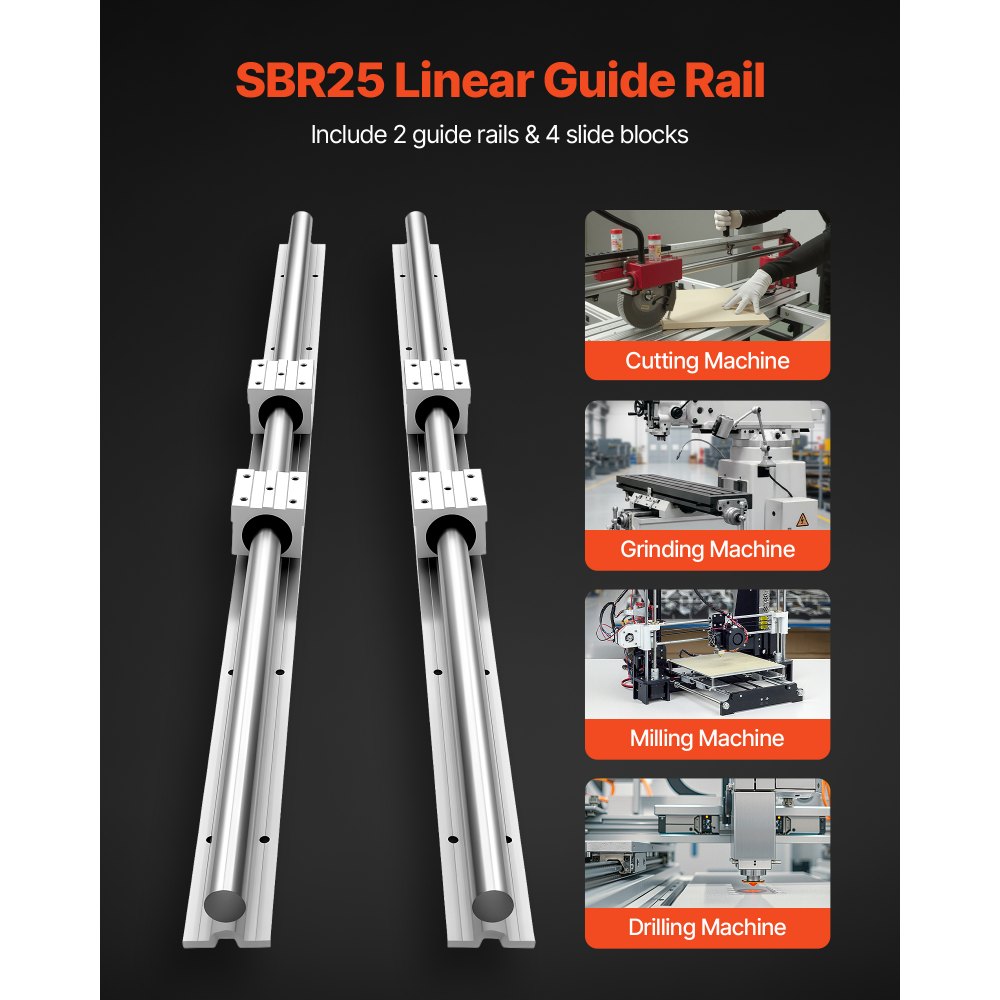 SBR25 Linear Guide Rail

Include 2 guide rails & 4 slide blocks

Cutting Machine

Grinding Machine

Milling Machine

Drilling Machine