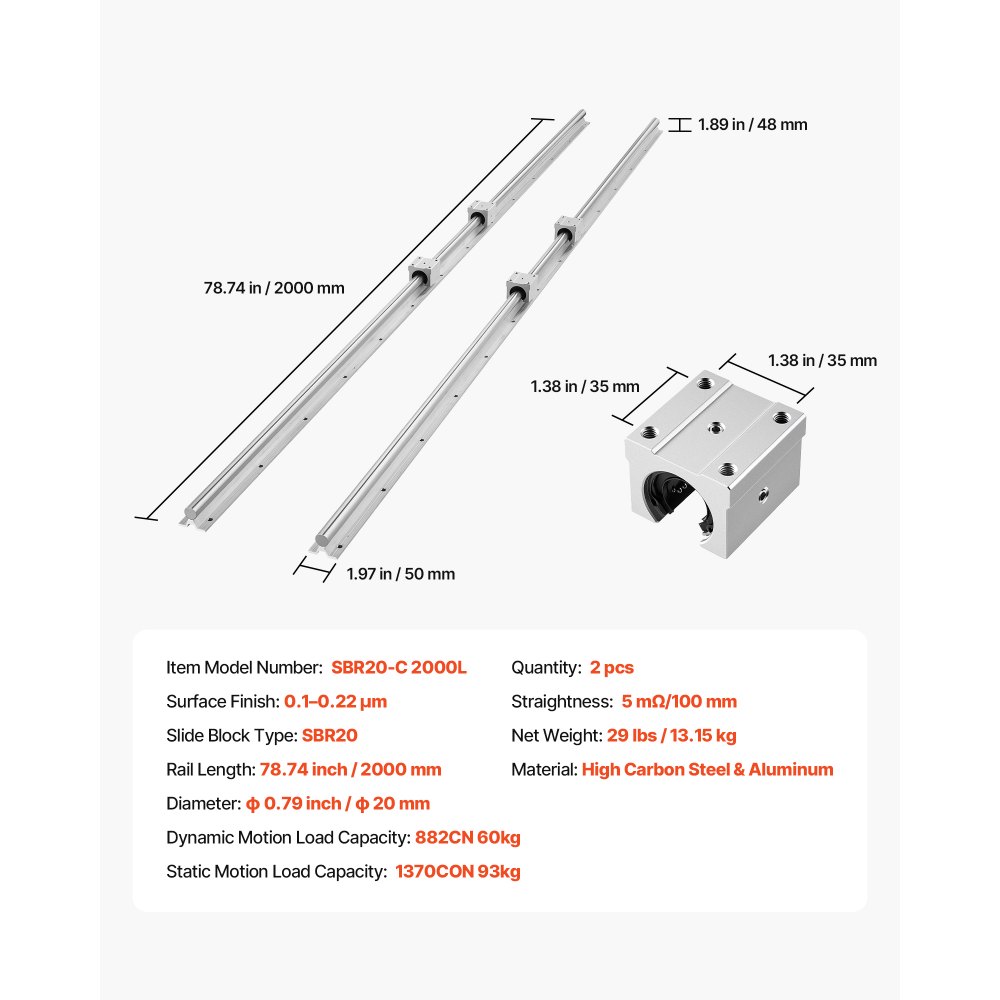 1.89 in / 48 mm

78.74 in / 2000 mm

1.38 in / 35 mm

1.38 in / 35 mm

1.97 in / 50 mm

Item Model Number: SBR20-C 2000L
Surface Finish: 0.1–0.22 μm
Slide Block Type: SBR20
Rail Length: 78.74 inch / 2000 mm
Diameter: ϕ 0.79 inch / ϕ 20 mm
Dynamic Motion Load Capacity: 882CN 60kg
Static Motion Load Capacity: 1370CON 93kg

Quantity: 2 pcs
Straightness: 5 mΩ/100 mm
Net Weight: 29 lbs / 13.15 kg
Material: High Carbon Steel & Aluminum