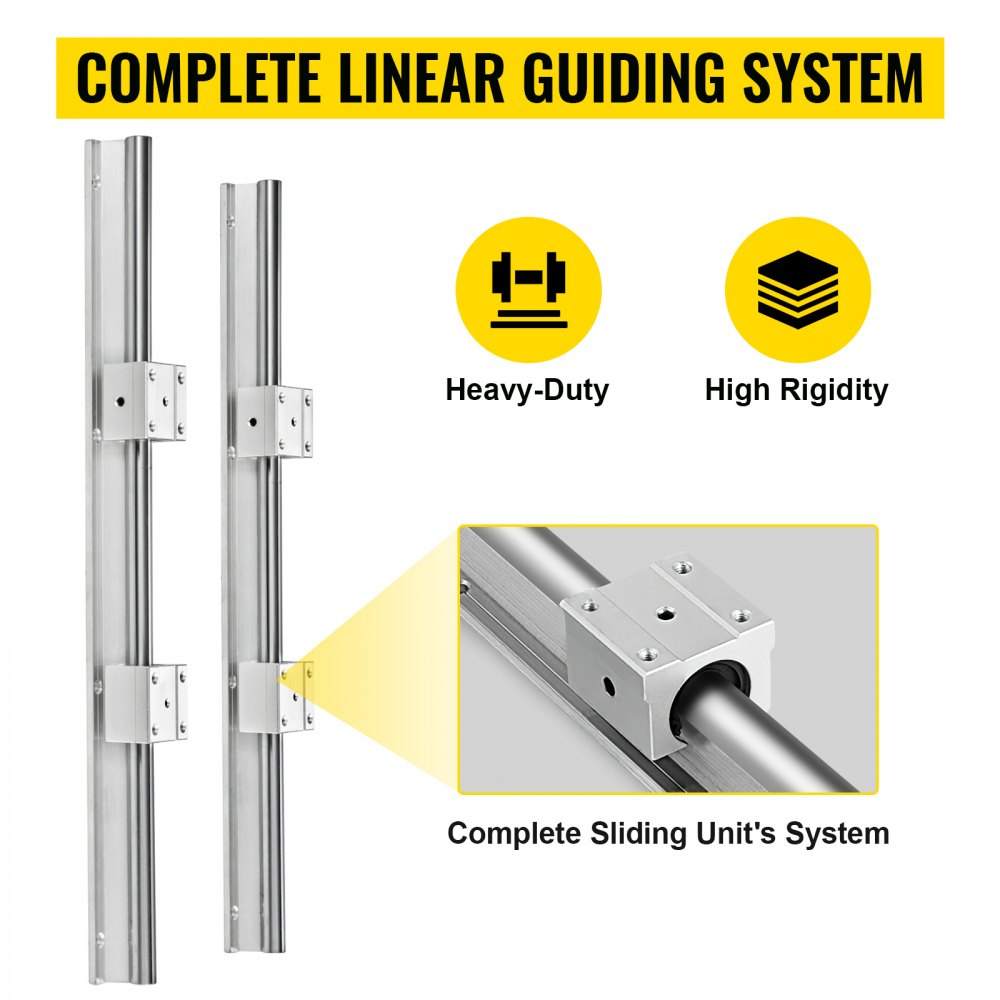 COMPLETE LINEAR GUIDING SYSTEM

Heavy-Duty

High Rigidity

Complete Sliding Unit's System