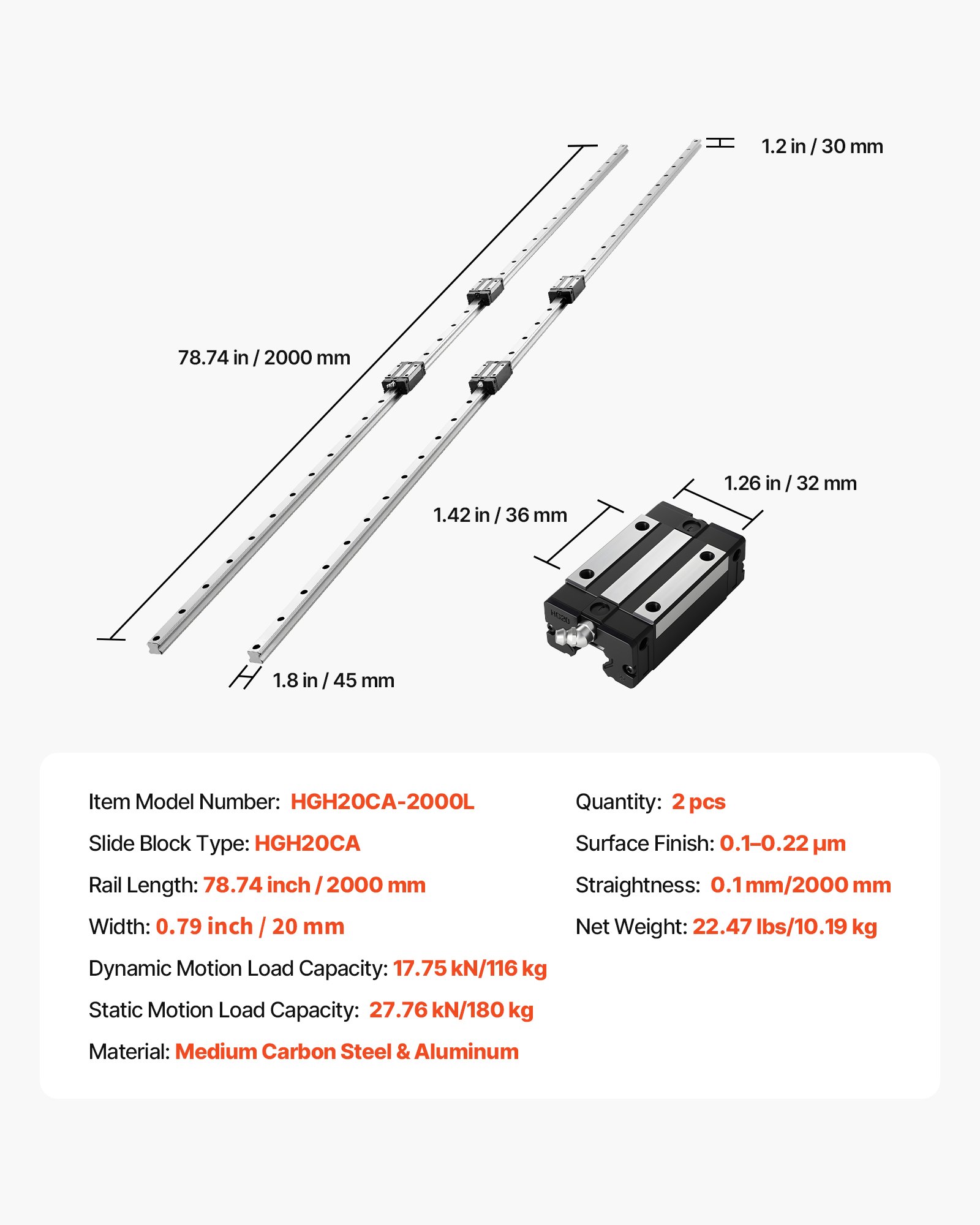 1.2 in / 30 mm

78.74 in / 2000 mm

1.26 in / 32 mm

1.42 in / 36 mm

HG20

1.8 in / 45 mm

Item Model Number: HGH20CA-2000L

Slide Block Type: HGH20CA

Rail Length: 78.74 inch / 2000 mm

Width: 0.79 inch / 20 mm

Dynamic Motion Load Capacity: 17.75 kN/116 kg

Static Motion Load Capacity: 27.76 kN/180 kg

Material: Medium Carbon Steel & Aluminum

Quantity: 2 pcs

Surface Finish: 0.1–0.22 μm

Straightness: 0.1 mm/2000 mm

Net Weight: 22.47 lbs/10.19 kg