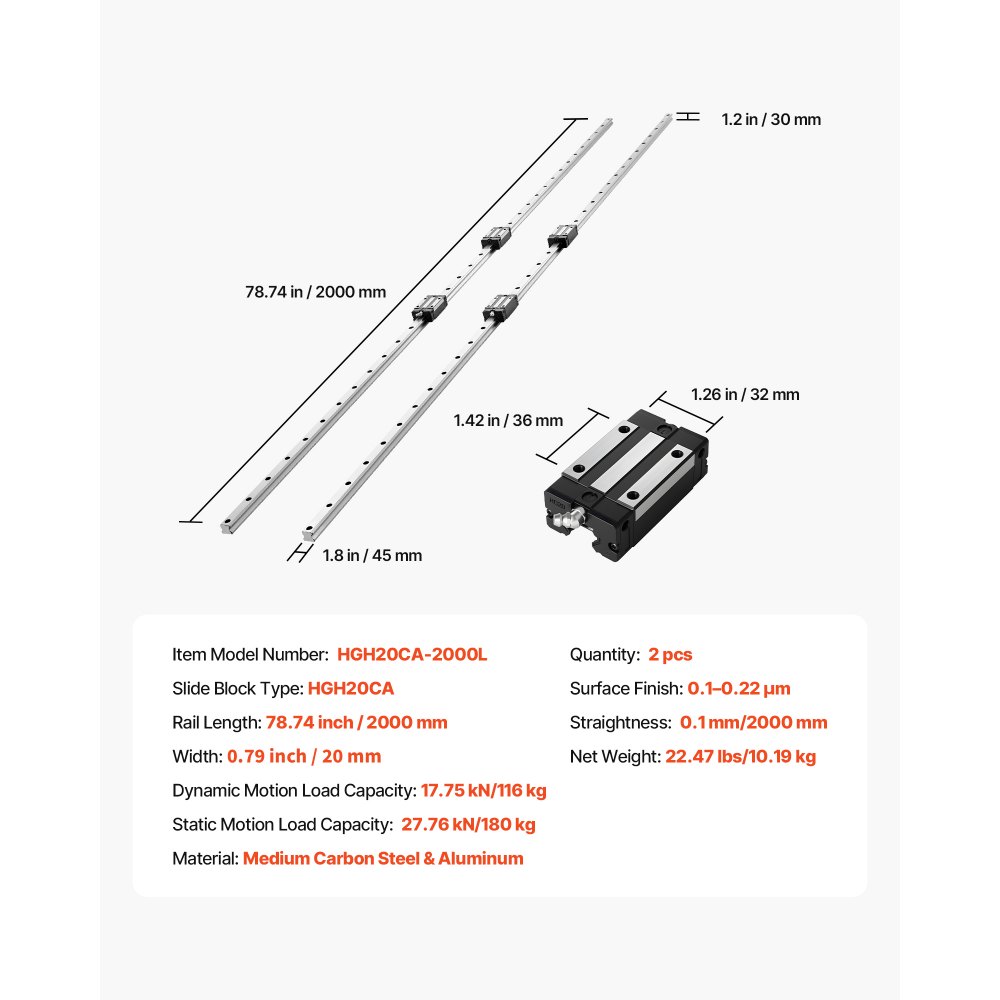 1.2 in / 30 mm

78.74 in / 2000 mm

1.26 in / 32 mm

1.42 in / 36 mm

1.8 in / 45 mm

Item Model Number: HGH20CA-2000L

Slide Block Type: HGH20CA

Rail Length: 78.74 inch / 2000 mm

Width: 0.79 inch / 20 mm

Dynamic Motion Load Capacity: 17.75 kN/116 kg

Static Motion Load Capacity: 27.76 kN/180 kg

Material: Medium Carbon Steel & Aluminum

Quantity: 2 pcs

Surface Finish: 0.1–0.22 μm

Straightness: 0.1 mm/2000 mm

Net Weight: 22.47 lbs/10.19 kg