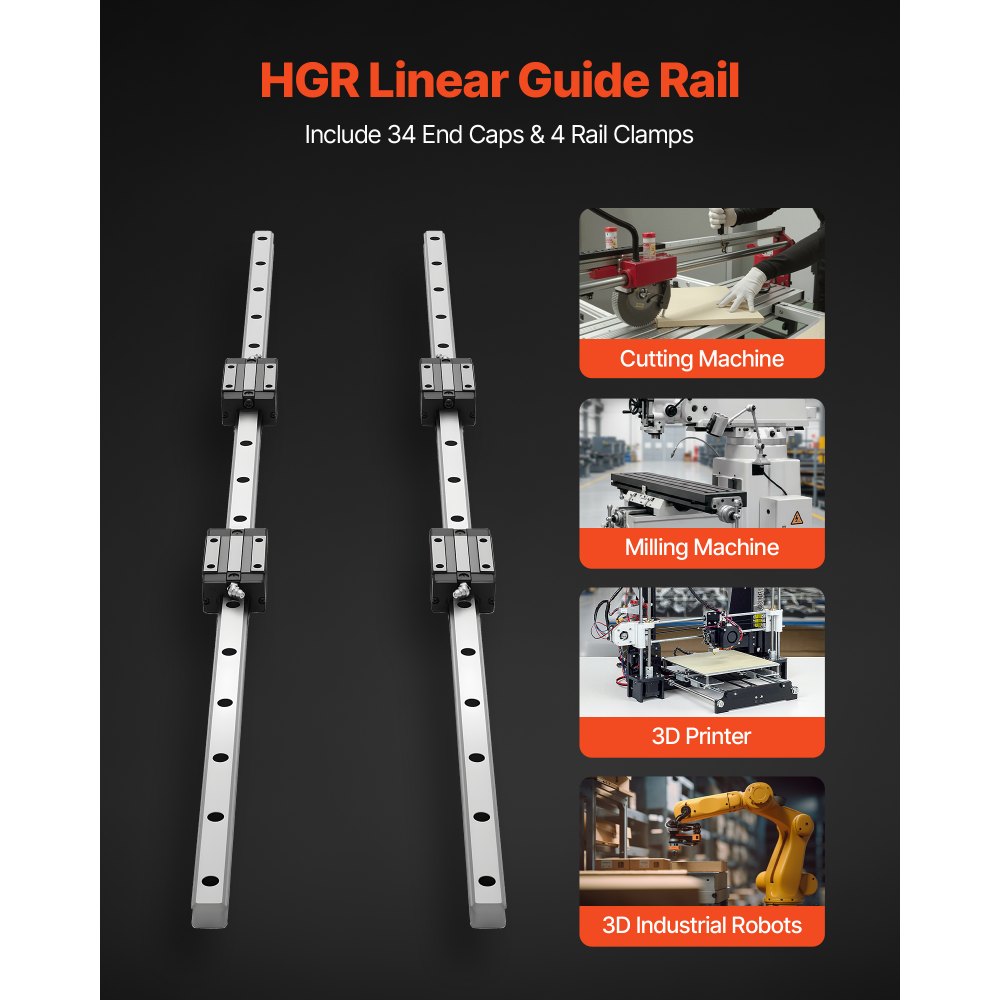 HGR Linear Guide Rail

Include 34 End Caps & 4 Rail Clamps

Cutting Machine

Milling Machine

3D Printer

3D Industrial Robots