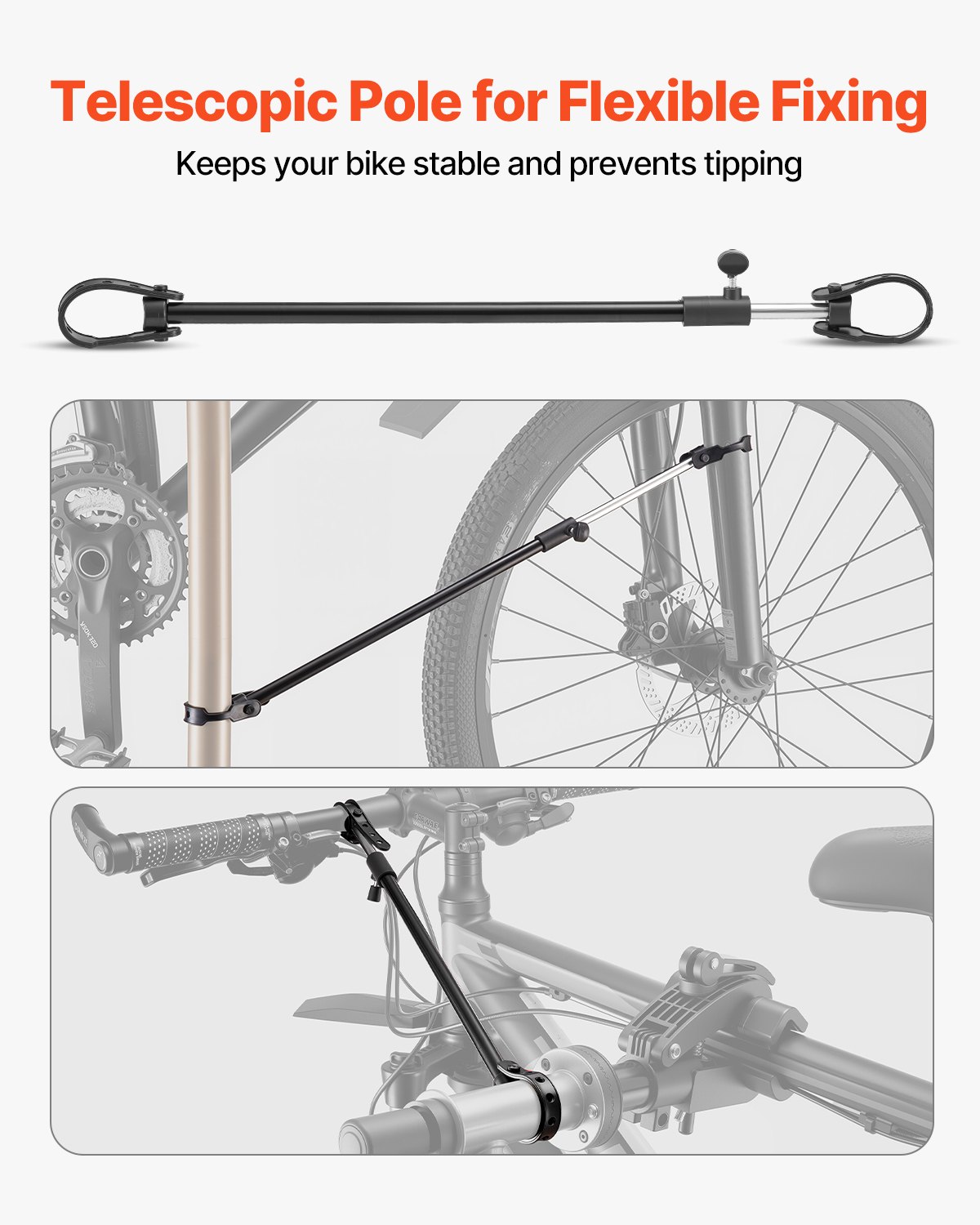 Telescopic Pole for Flexible Fixing

Keeps your bike stable and prevents tipping