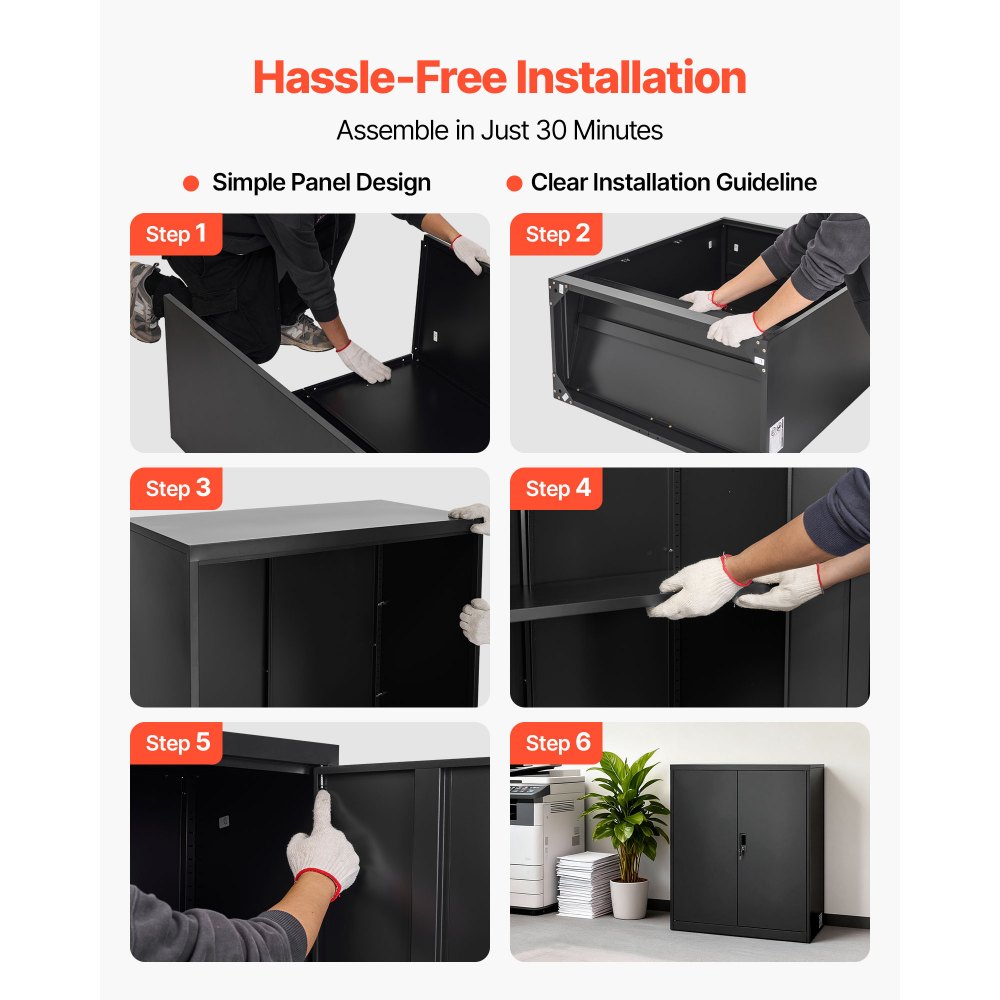 Hassle-Free Installation

Assemble in Just 30 Minutes

Simple Panel Design

Clear Installation Guideline

Step 1

Step 2

Step 3

Step 4

Step 5

Step 6