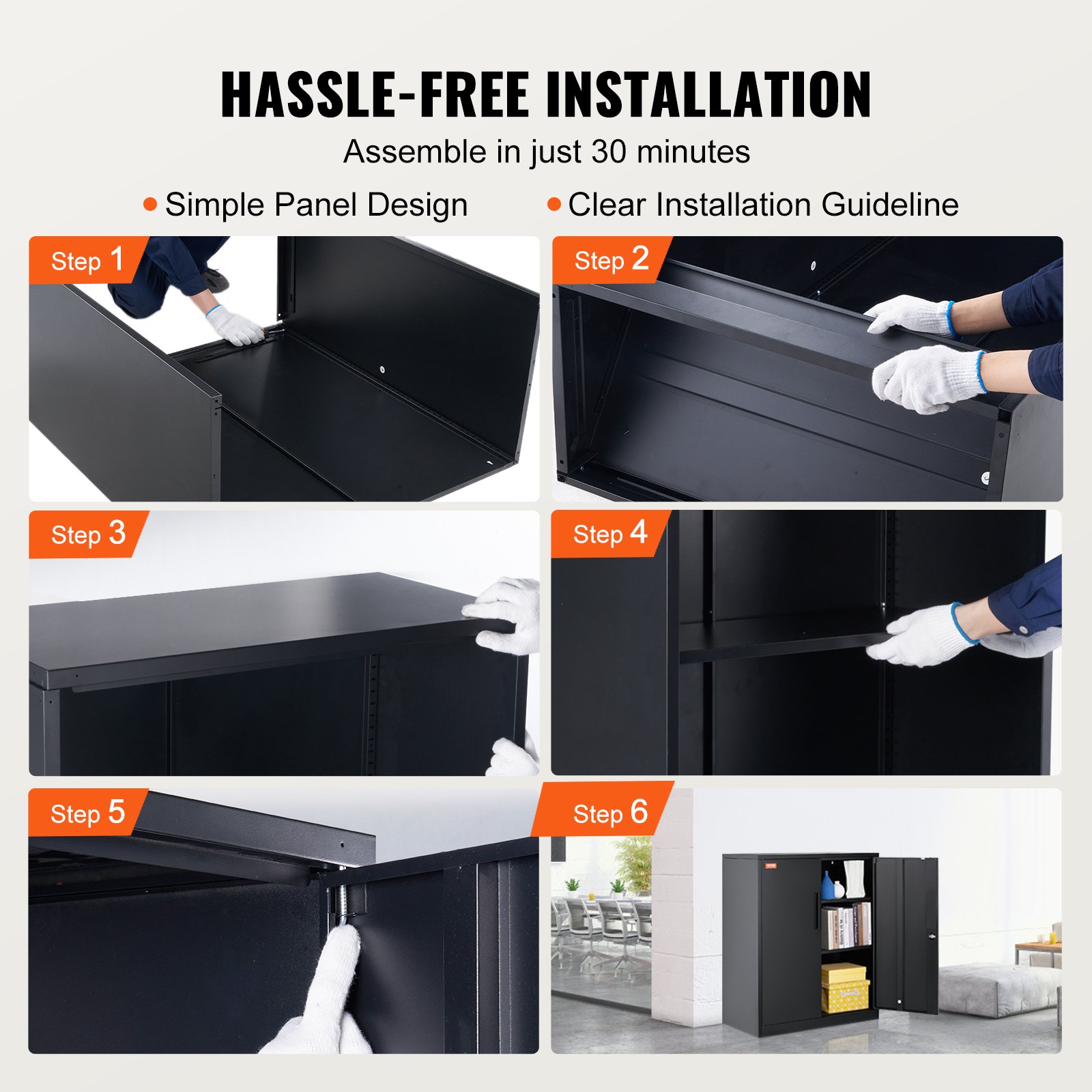 HASSLE-FREE INSTALLATION

Assemble in just 30 minutes

• Simple Panel Design
• Clear Installation Guideline

Step 1

Step 2

Step 3

Step 4

Step 5

Step 6