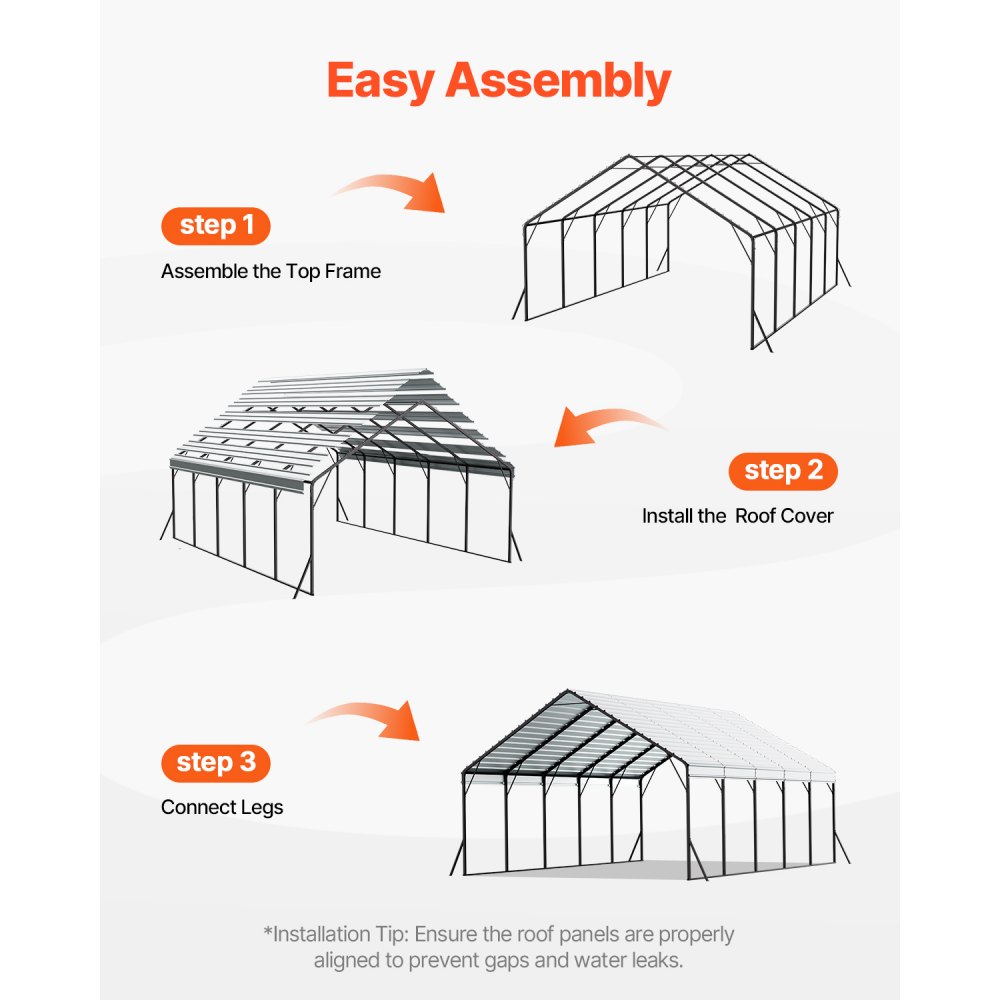 Easy Assembly

step 1

Assemble the Top Frame

step 2

Install the  Roof Cover

step 3

Connect Legs

*Installation Tip: Ensure the roof panels are properly aligned to prevent gaps and water leaks.