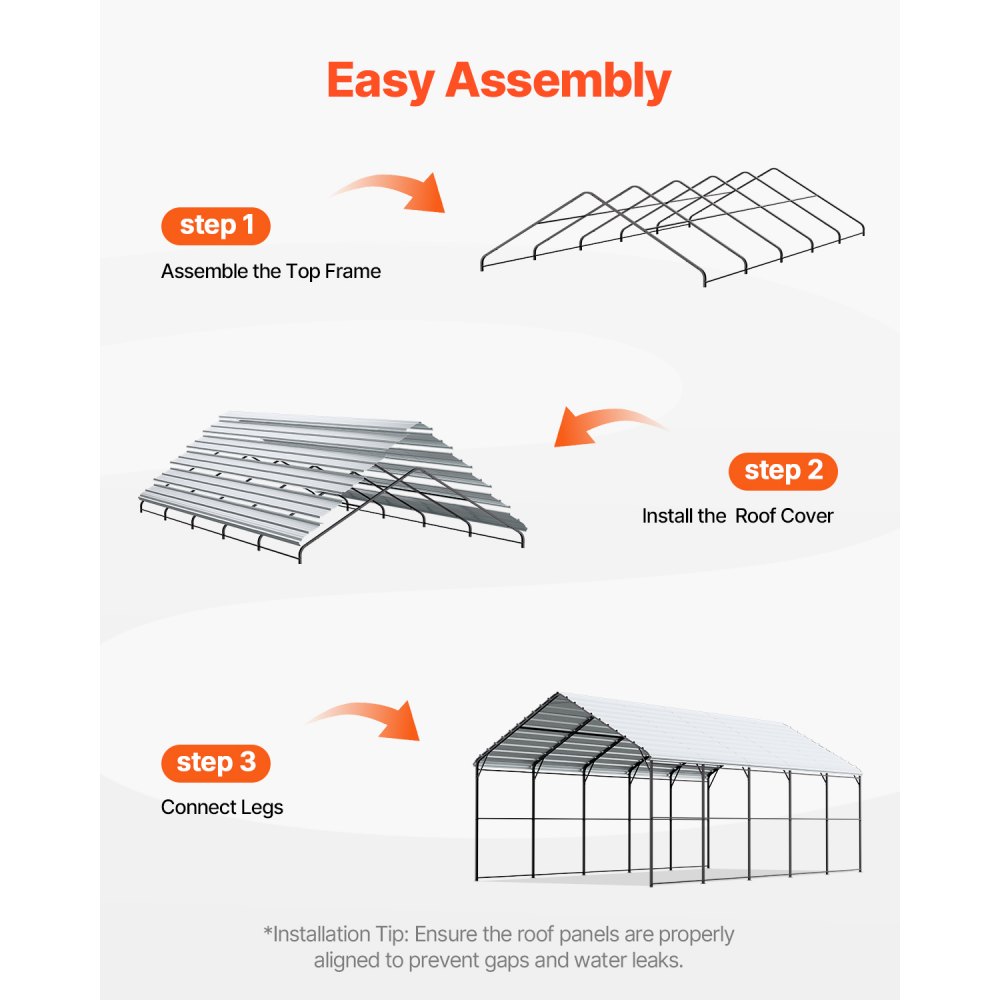 Easy Assembly

step 1

Assemble the Top Frame

step 2

Install the  Roof Cover

step 3

Connect Legs

*Installation Tip: Ensure the roof panels are properly aligned to prevent gaps and water leaks.