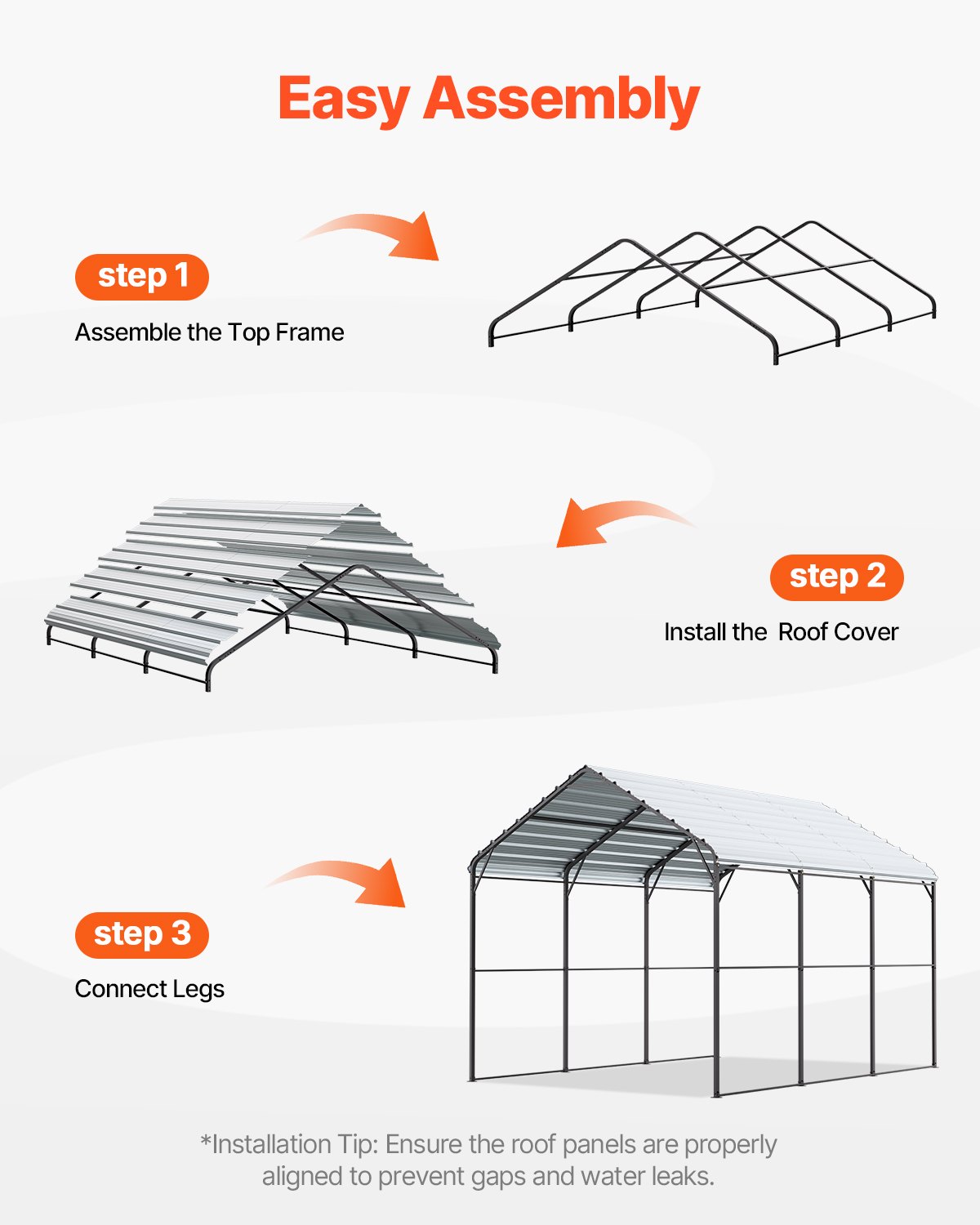 Easy Assembly

step 1

Assemble the Top Frame

step 2

Install the  Roof Cover

step 3

Connect Legs

*Installation Tip: Ensure the roof panels are properly aligned to prevent gaps and water leaks.