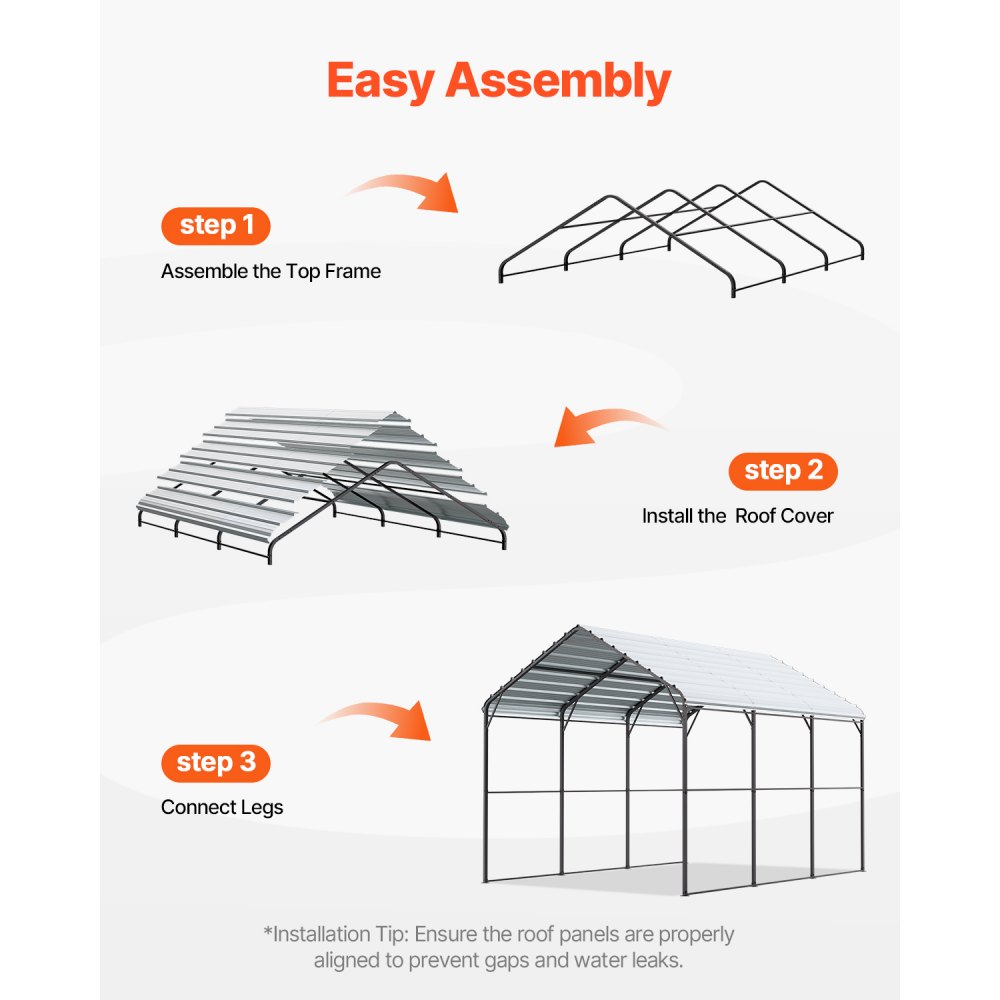 Easy Assembly

step 1

Assemble the Top Frame

step 2

Install the  Roof Cover

step 3

Connect Legs

*Installation Tip: Ensure the roof panels are properly aligned to prevent gaps and water leaks.