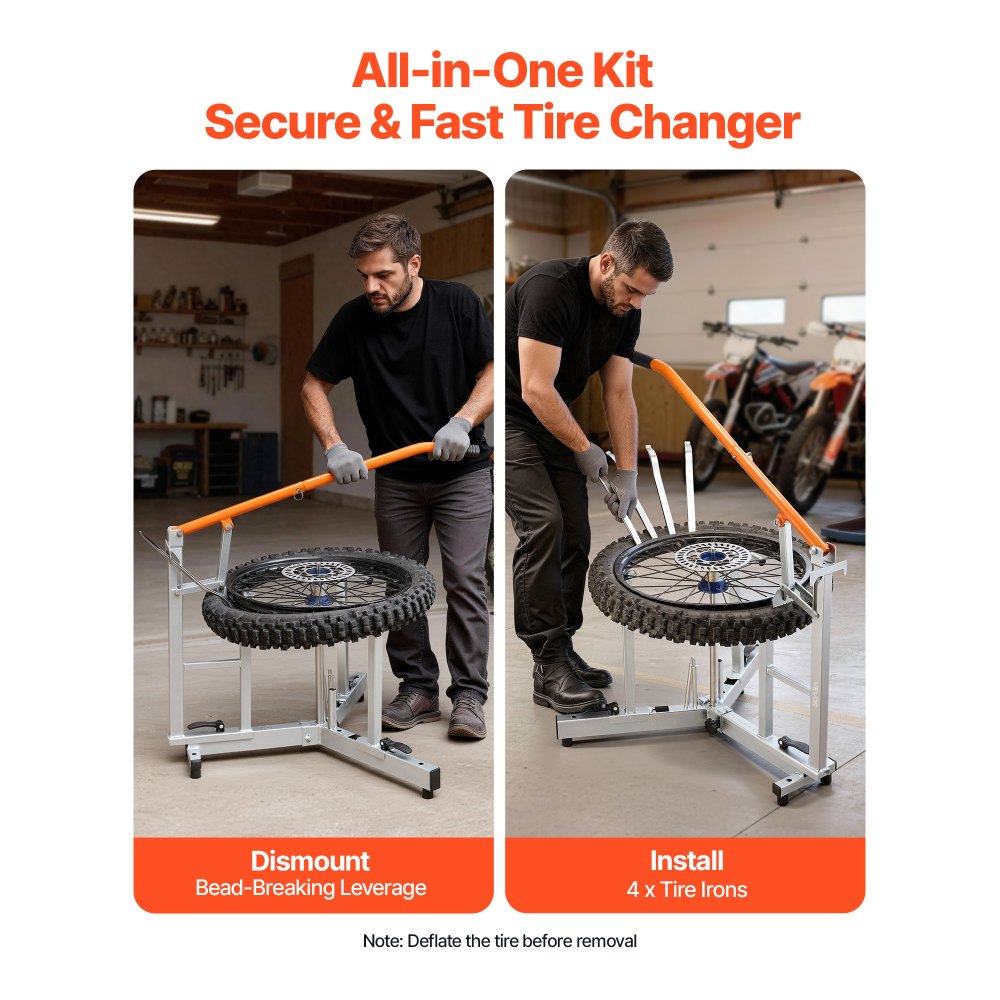 All-in-One Kit
Secure & Fast Tire Changer

Dismount
Bead-Breaking Leverage

Install
4 x Tire Irons

Note: Deflate the tire before removal