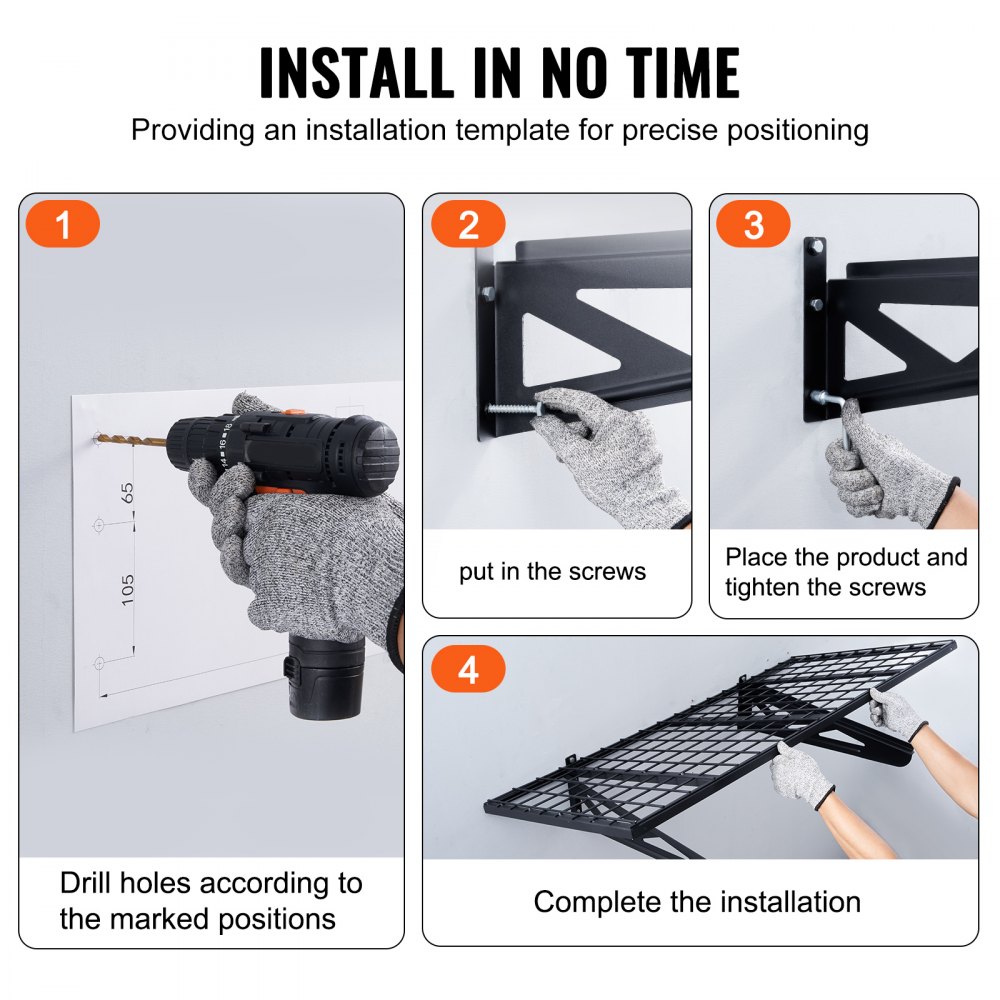 INSTALL IN NO TIME

Providing an installation template for precise positioning

1

65

105

Drill holes according to the marked positions

2

put in the screws

3

Place the product and tighten the screws

4

Complete the installation