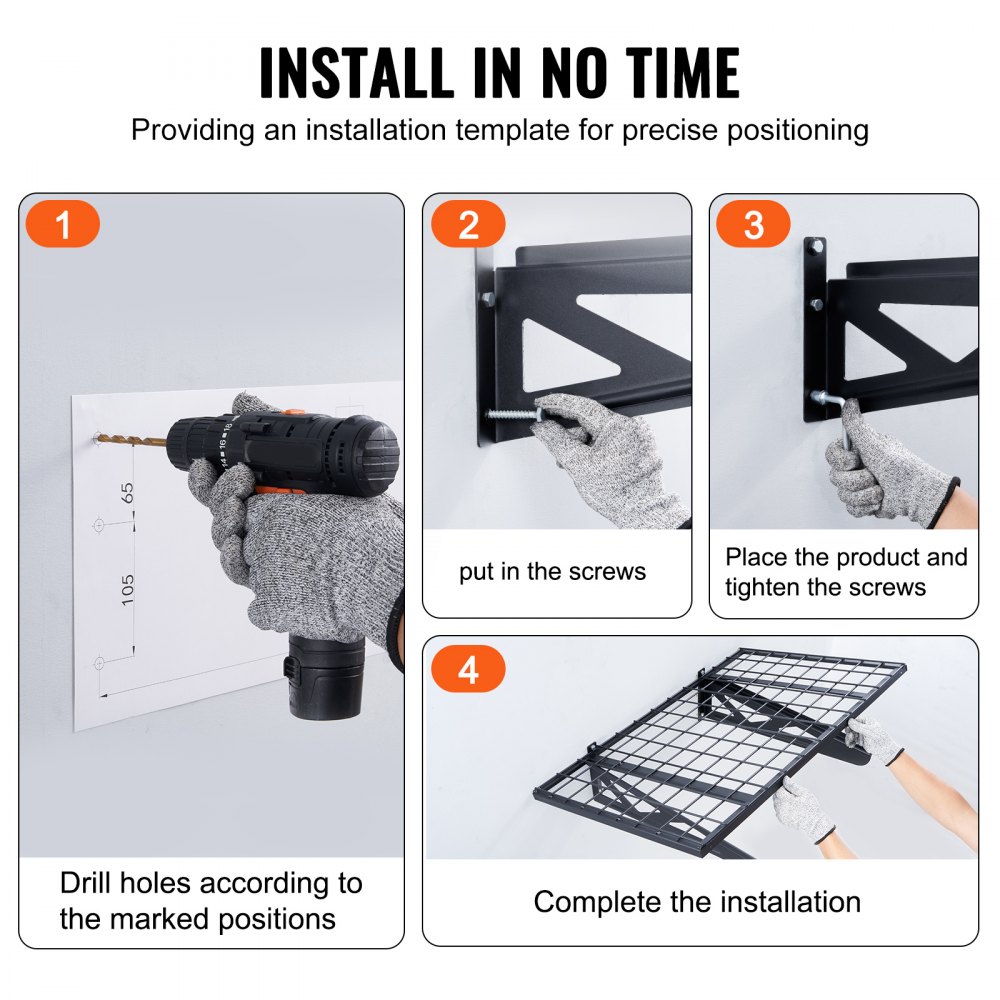 INSTALL IN NO TIME

Providing an installation template for precise positioning

1

65

105

Drill holes according to the marked positions

2

put in the screws

3

Place the product and tighten the screws

4

Complete the installation