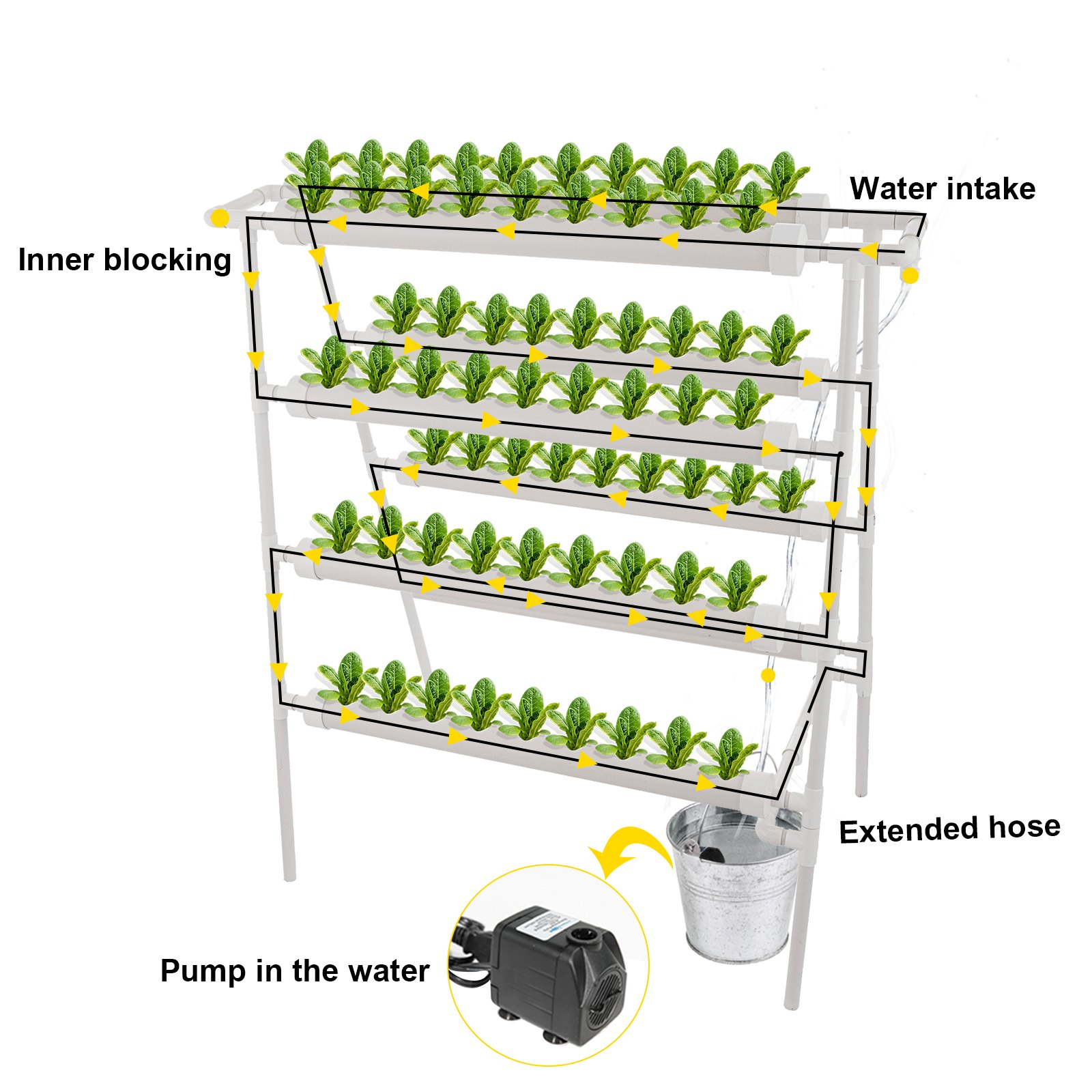 Water intake

Inner blocking

Extended hose

Pump in the water