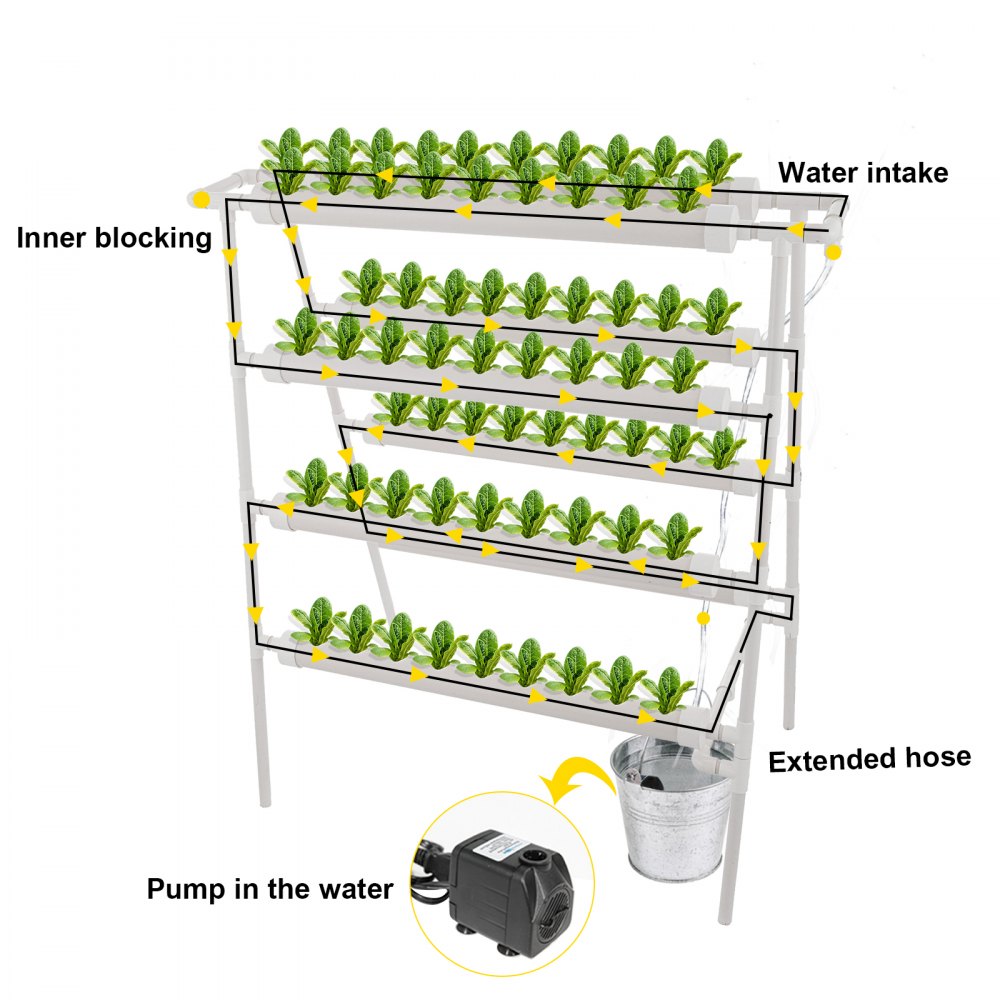 Water intake

Inner blocking

Extended hose

Pump in the water