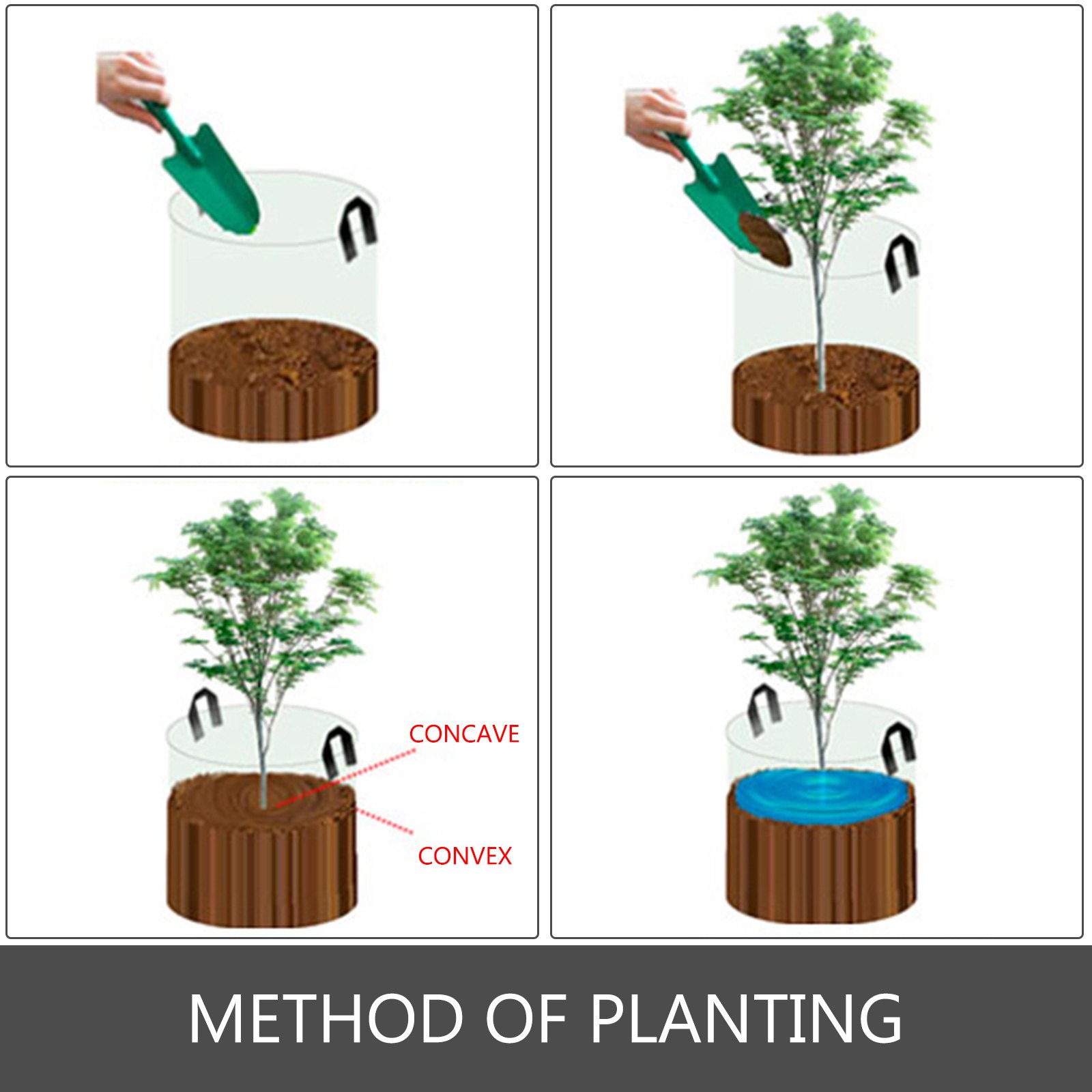 CONCAVE

CONVEX

METHOD OF PLANTING