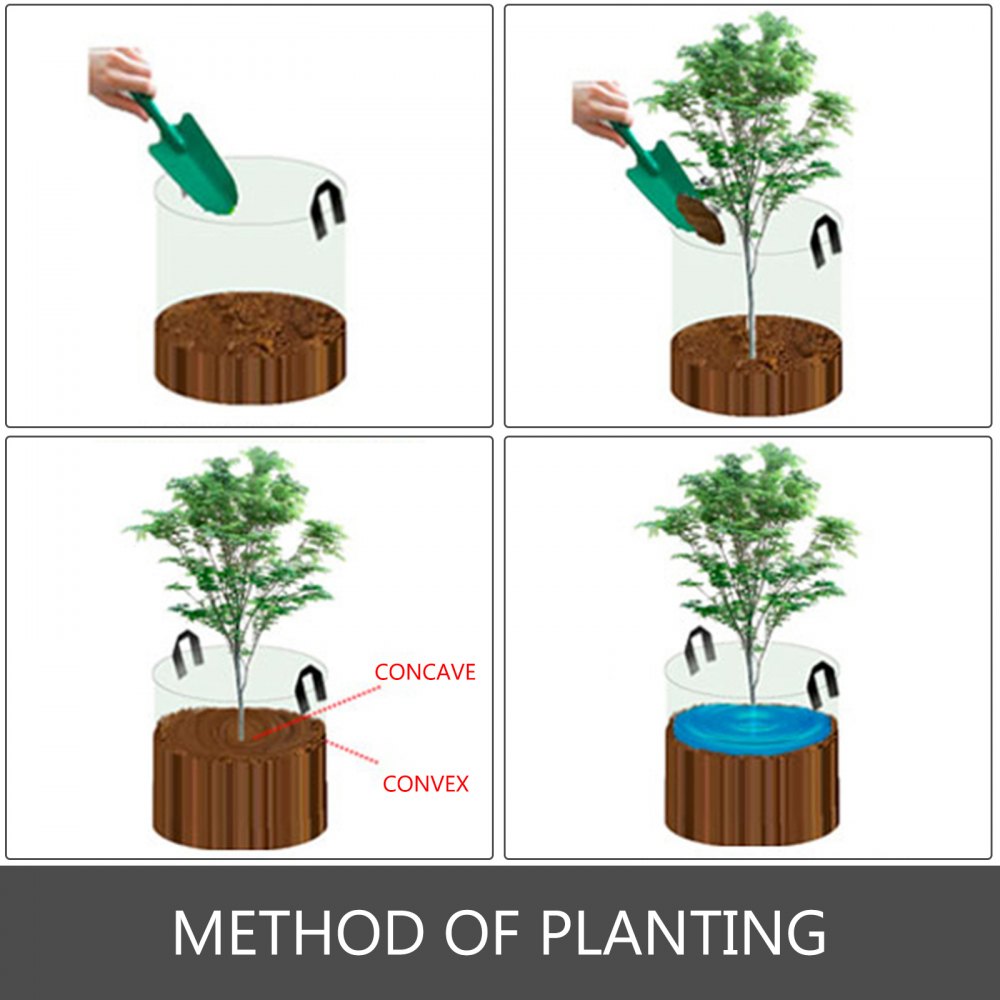 CONCAVE

CONVEX

METHOD OF PLANTING