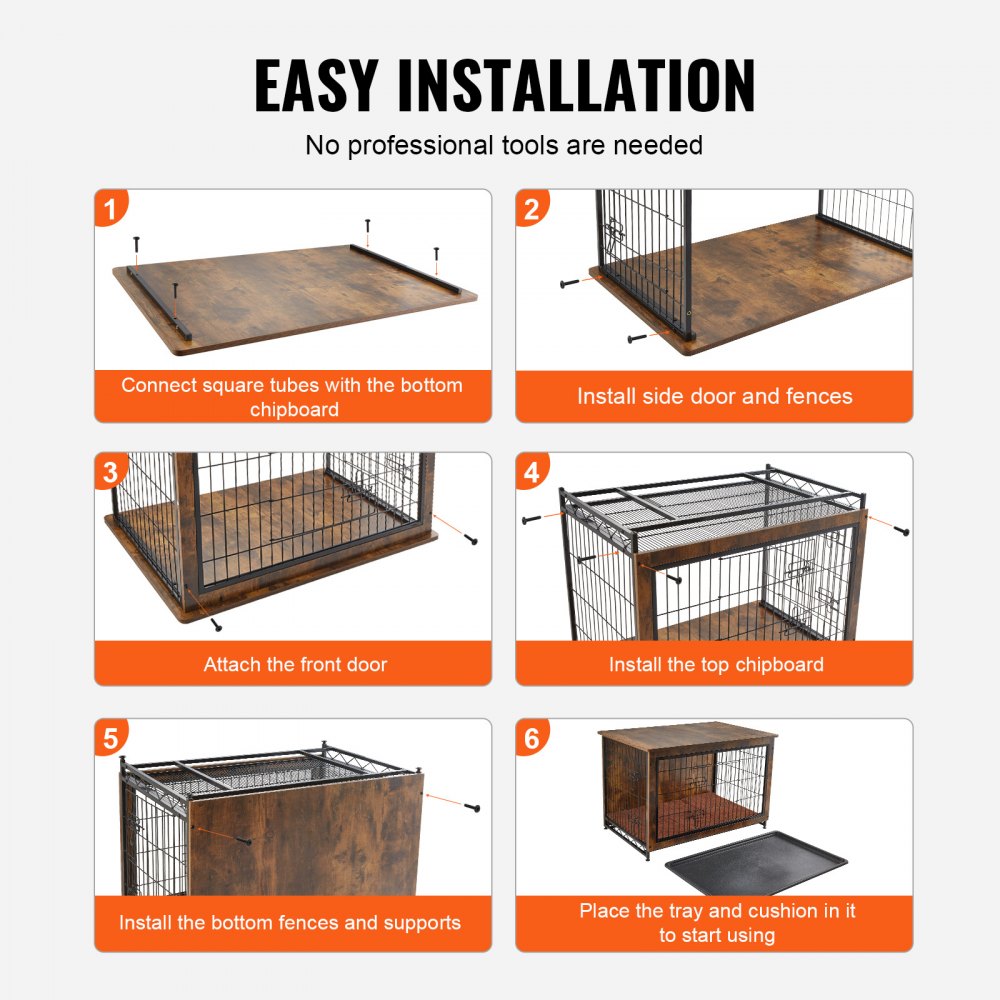 EASY INSTALLATION

No professional tools are needed

1

Connect square tubes with the bottom chipboard

2

Install side door and fences

3

Attach the front door

4

Install the top chipboard

5

Install the bottom fences and supports

6

Place the tray and cushion in it to start using