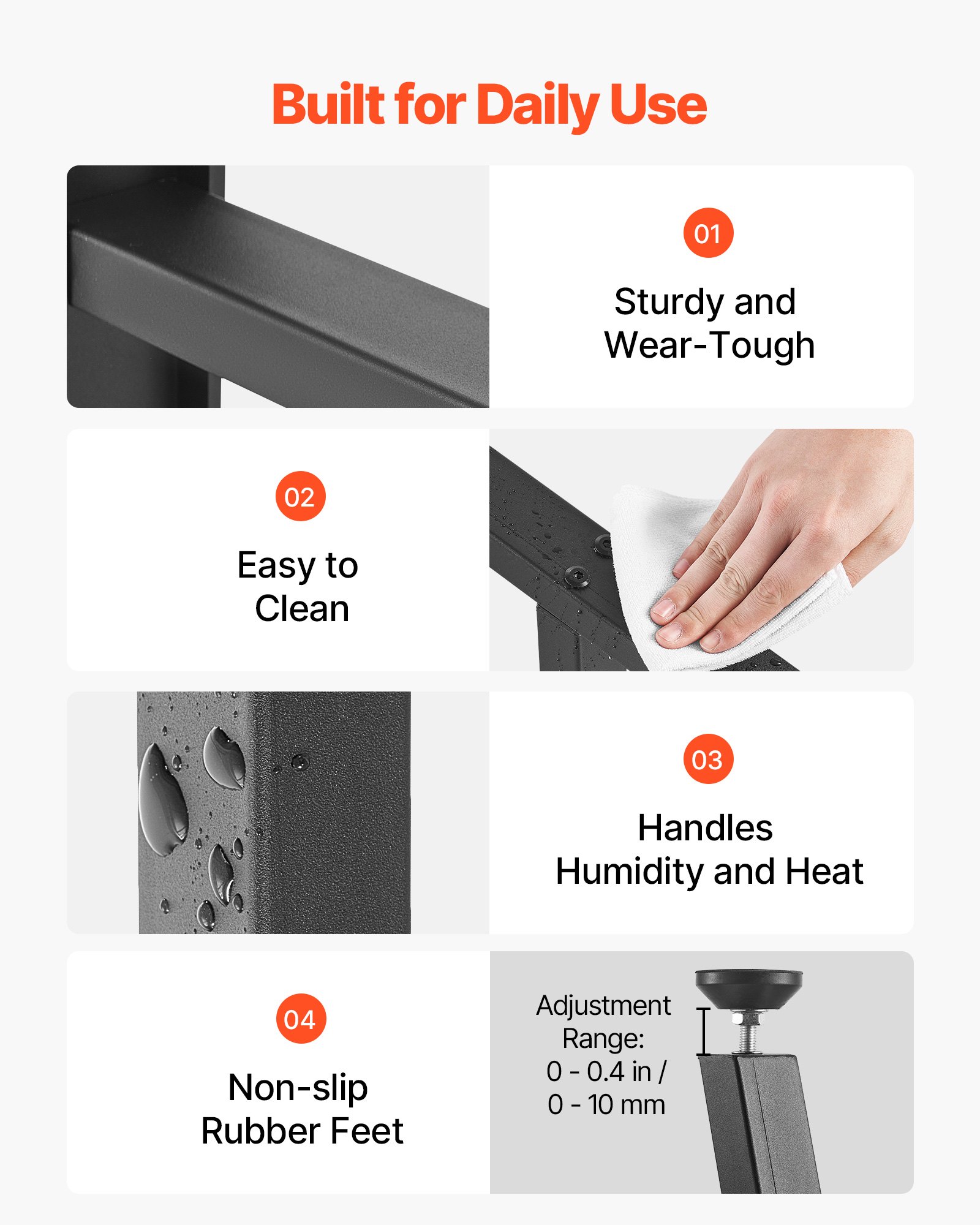 Built for Daily Use

01

Sturdy and Wear-Tough

02

Easy to Clean

03

Handles Humidity and Heat

04

Non-slip Rubber Feet

Adjustment Range: 0 - 0.4 in / 0 - 10 mm