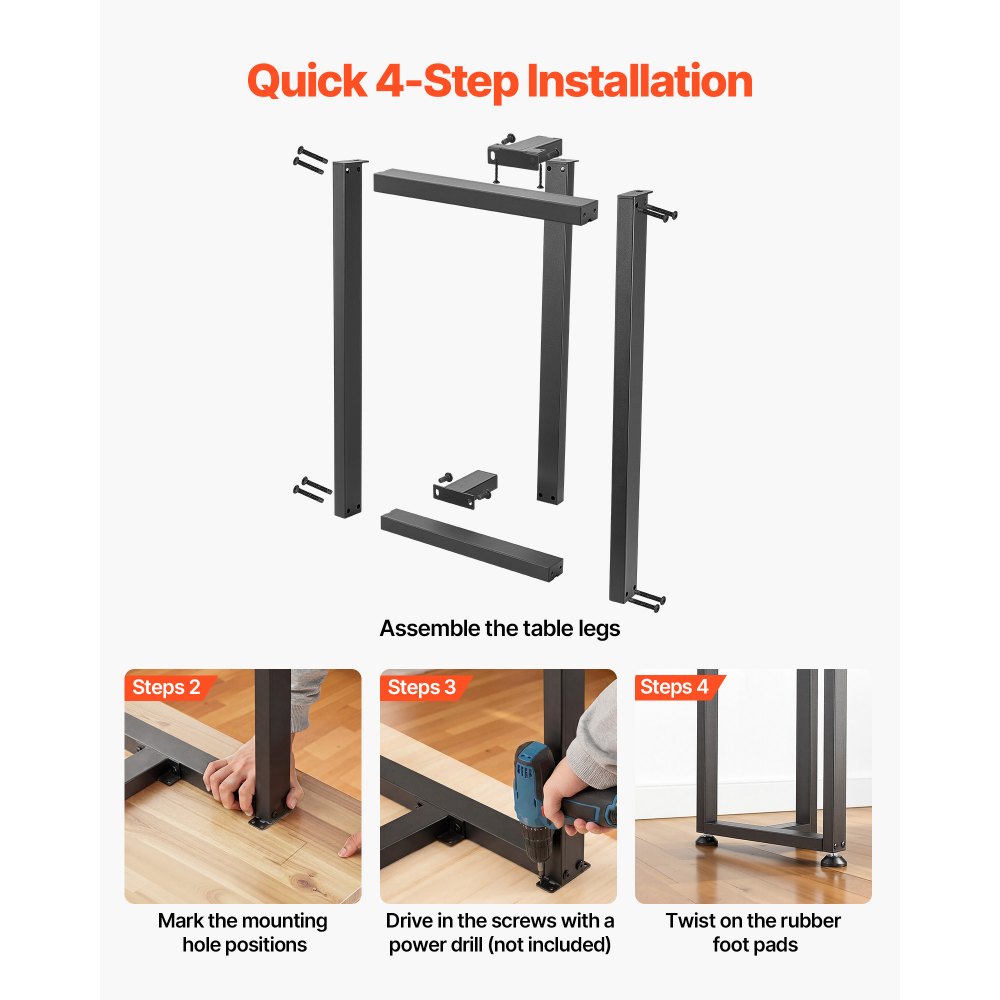 Quick 4-Step Installation

Assemble the table legs

Steps 2

Mark the mounting hole positions

Steps 3

Drive in the screws with a power drill (not included)

Steps 4

Twist on the rubber foot pads