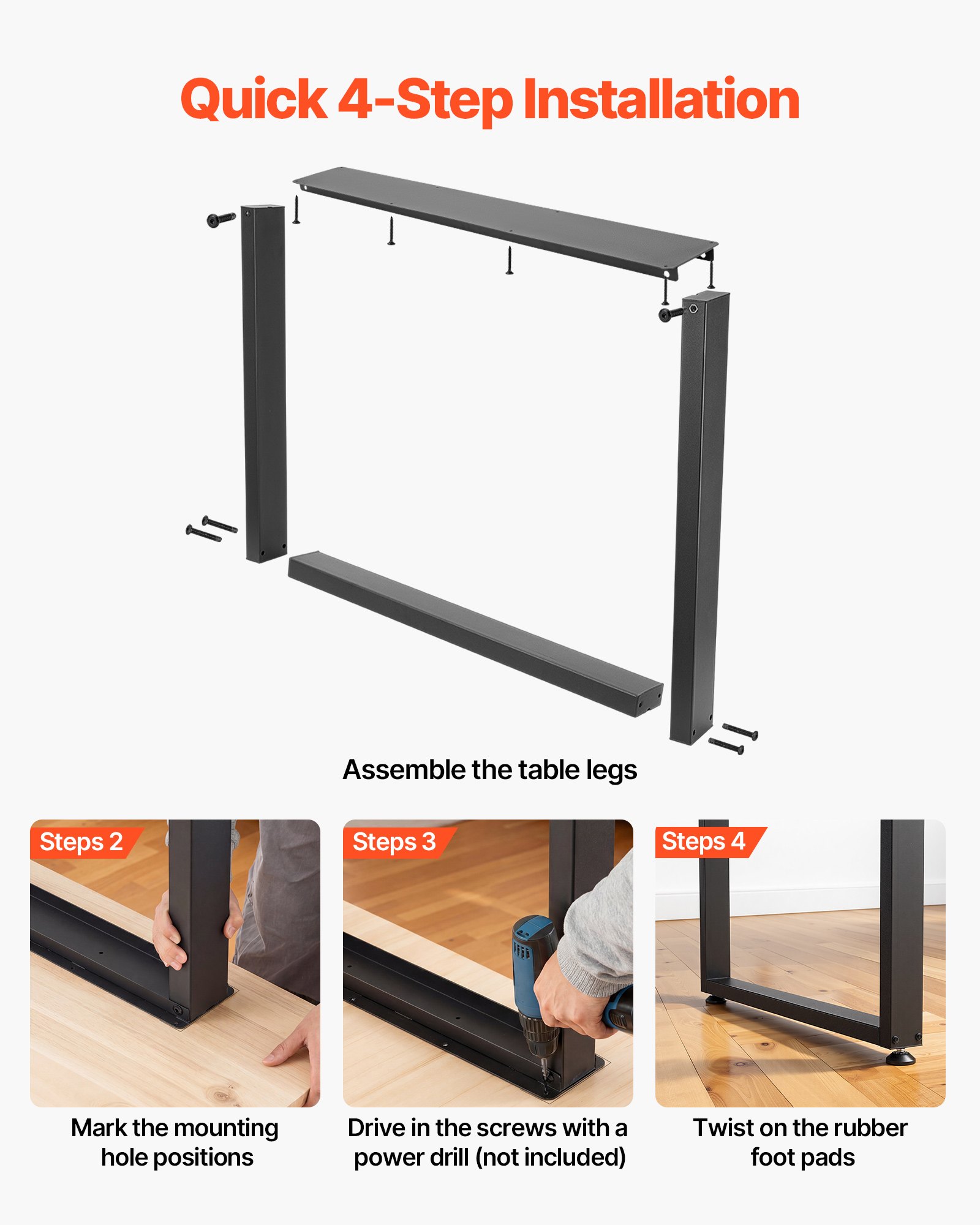 Quick 4-Step Installation

Assemble the table legs

Steps 2

Mark the mounting hole positions

Steps 3

Drive in the screws with a power drill (not included)

Steps 4

Twist on the rubber foot pads