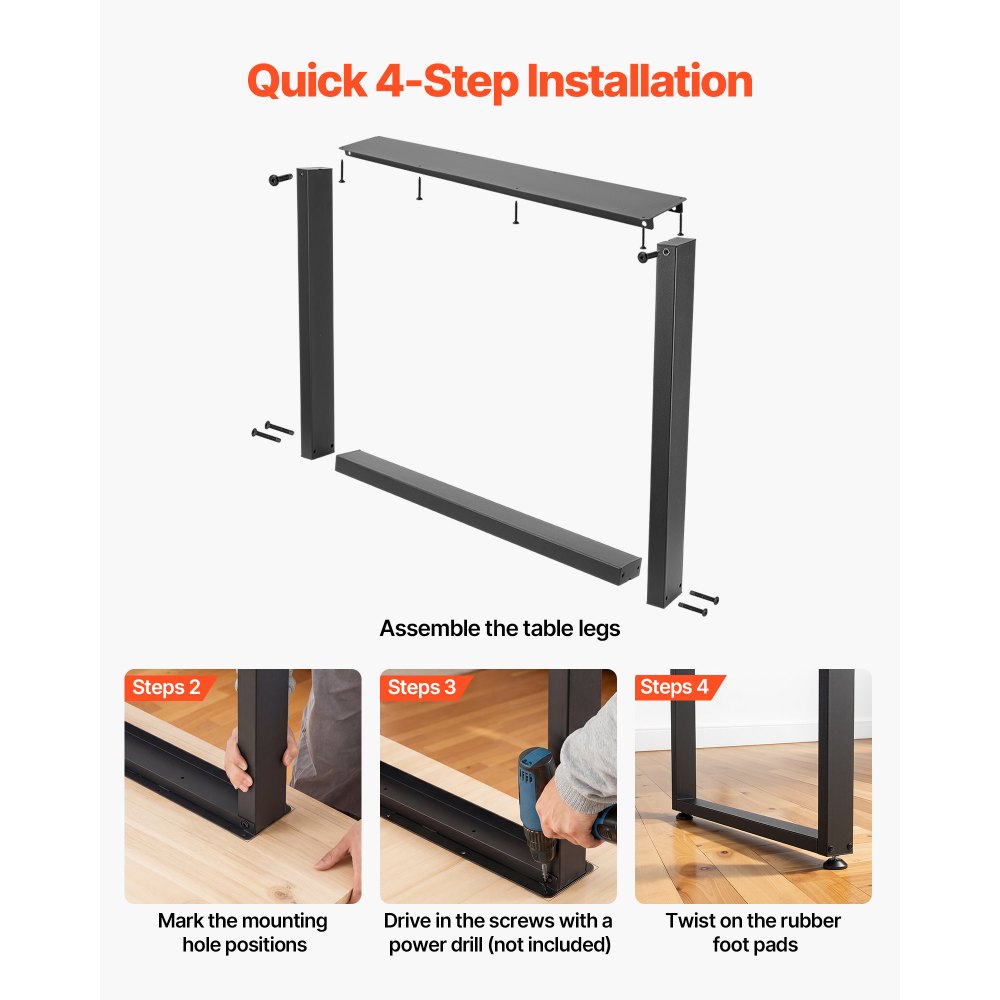 Quick 4-Step Installation

Assemble the table legs

Steps 2

Mark the mounting hole positions

Steps 3

Drive in the screws with a power drill (not included)

Steps 4

Twist on the rubber foot pads