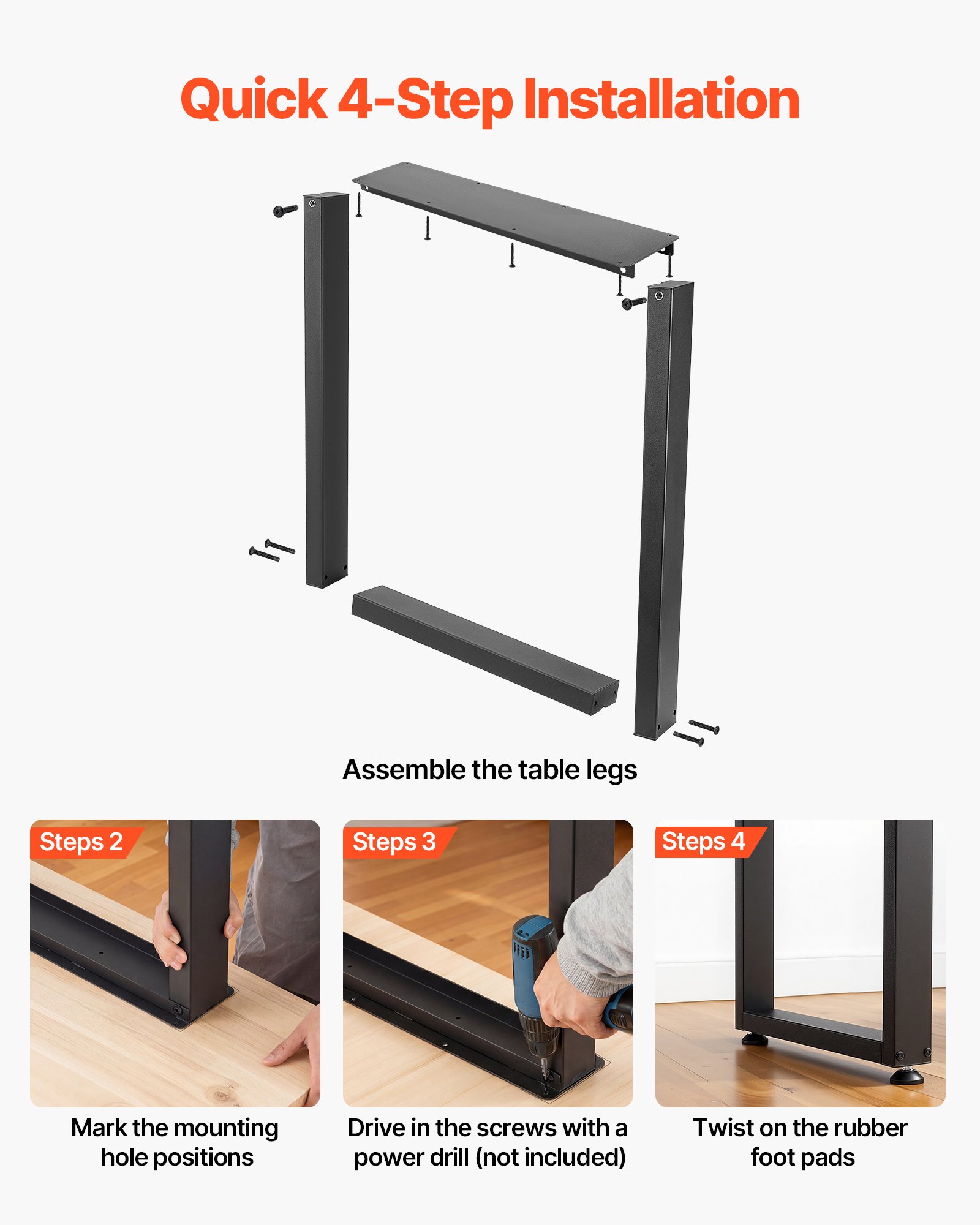 Quick 4-Step Installation

Assemble the table legs

Steps 2

Mark the mounting hole positions

Steps 3

Drive in the screws with a power drill (not included)

Steps 4

Twist on the rubber foot pads