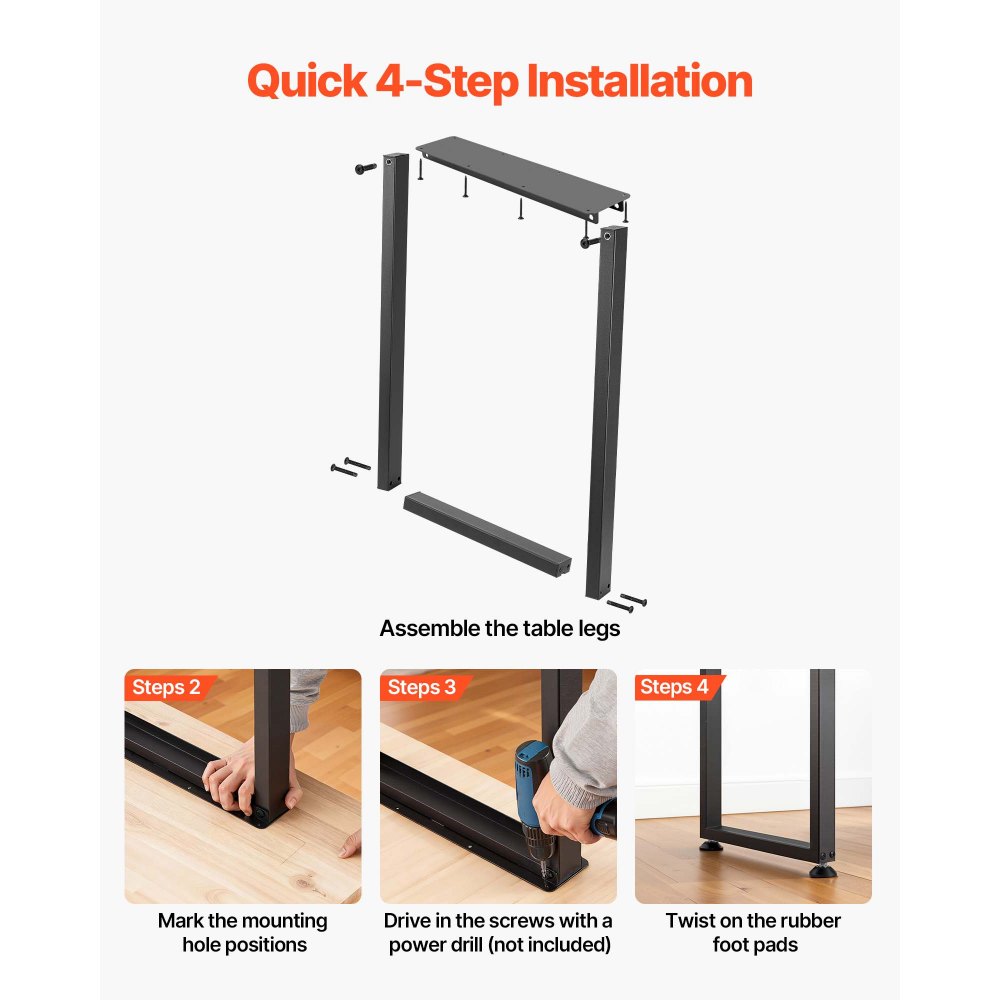 Quick 4-Step Installation

Assemble the table legs

Steps 2

Mark the mounting hole positions

Steps 3

Drive in the screws with a power drill (not included)

Steps 4

Twist on the rubber foot pads