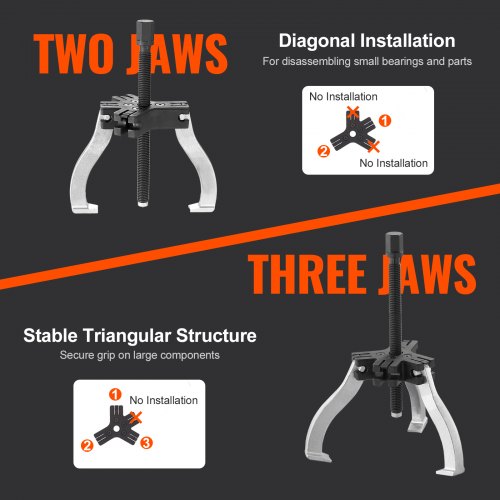 TWO JAWS

Diagonal Installation
For disassembling small bearings and parts

No Installation
1
2
No Installation

THREE JAWS

Stable Triangular Structure
Secure grip on large components

1
No Installation
2
3