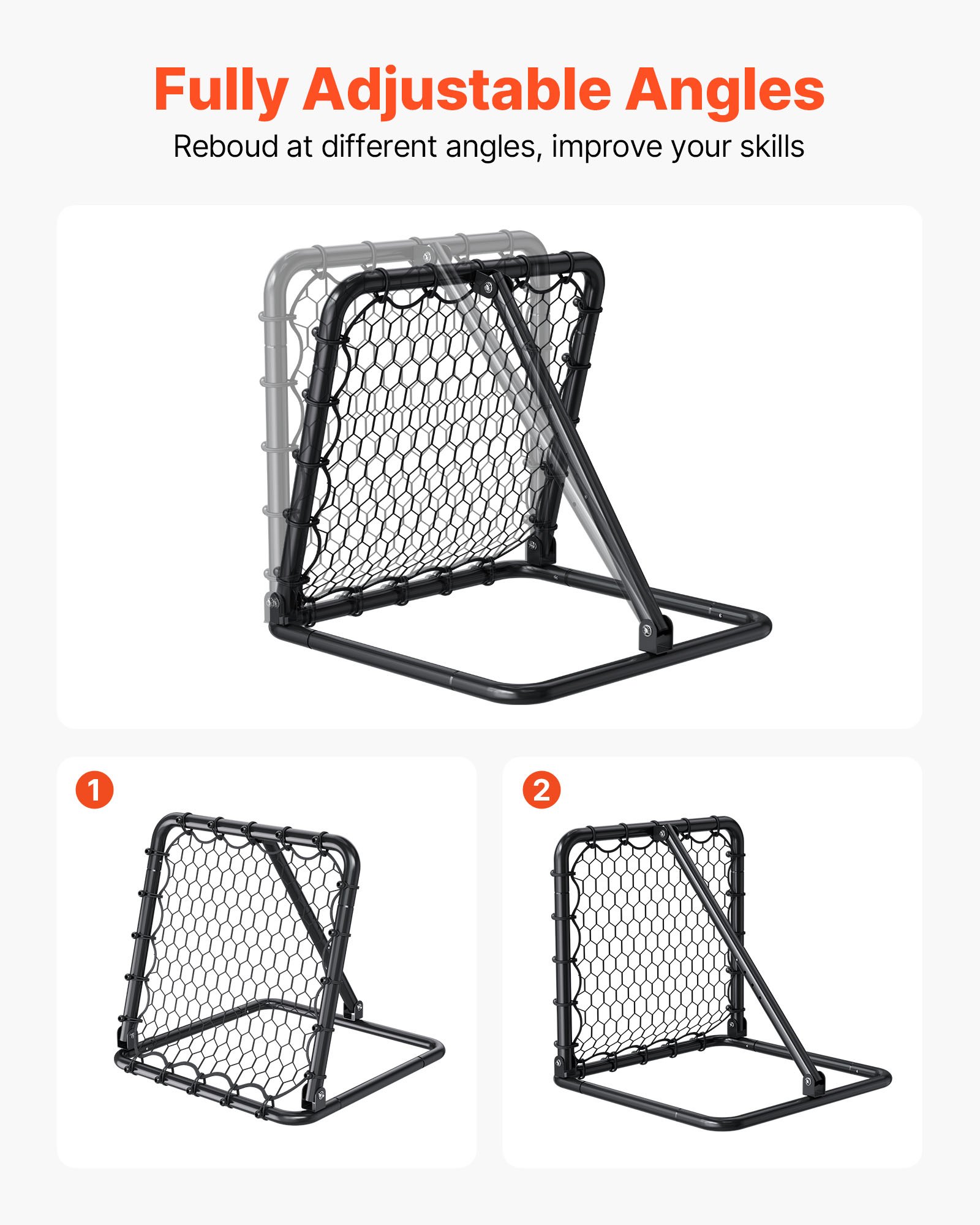 Fully Adjustable Angles

Reboud at different angles, improve your skills

1

2