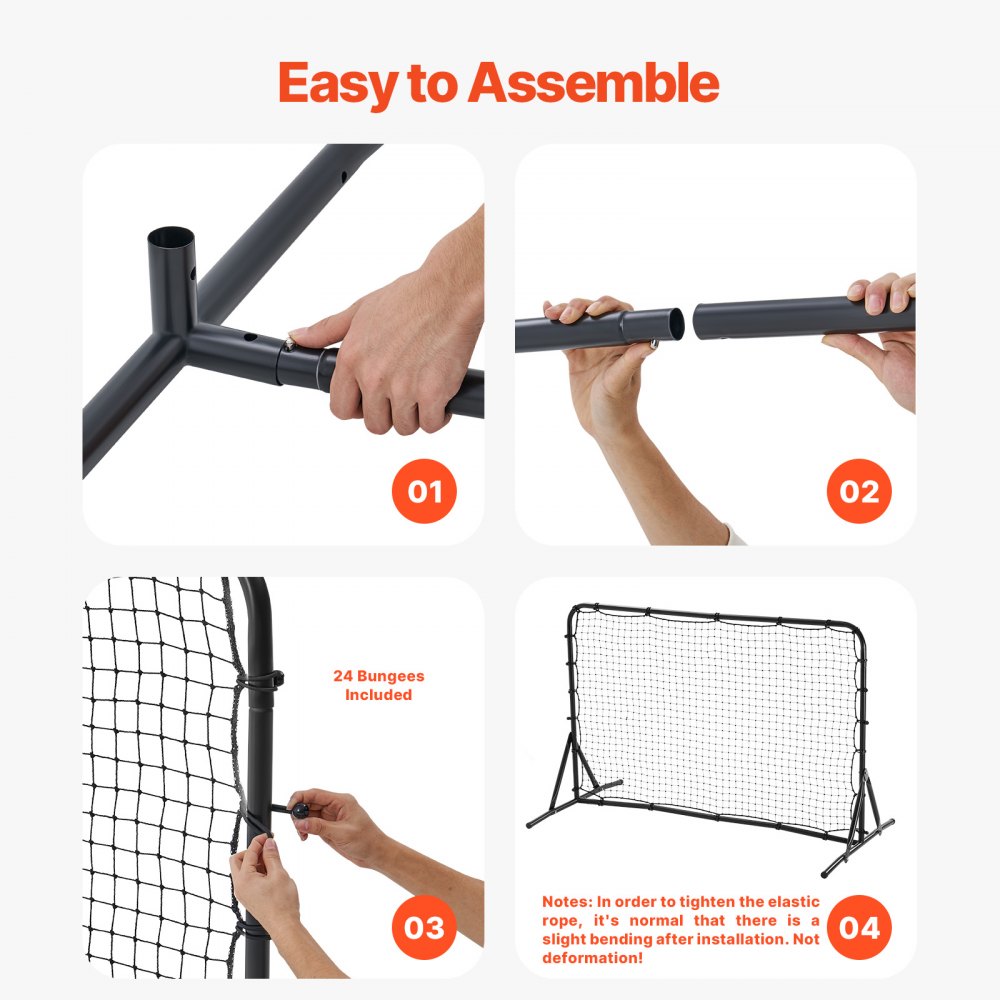 Easy to Assemble

01

02

24 Bungees Included

03

Notes: In order to tighten the elastic rope, it's normal that there is a slight bending after installation. Not deformation!

04