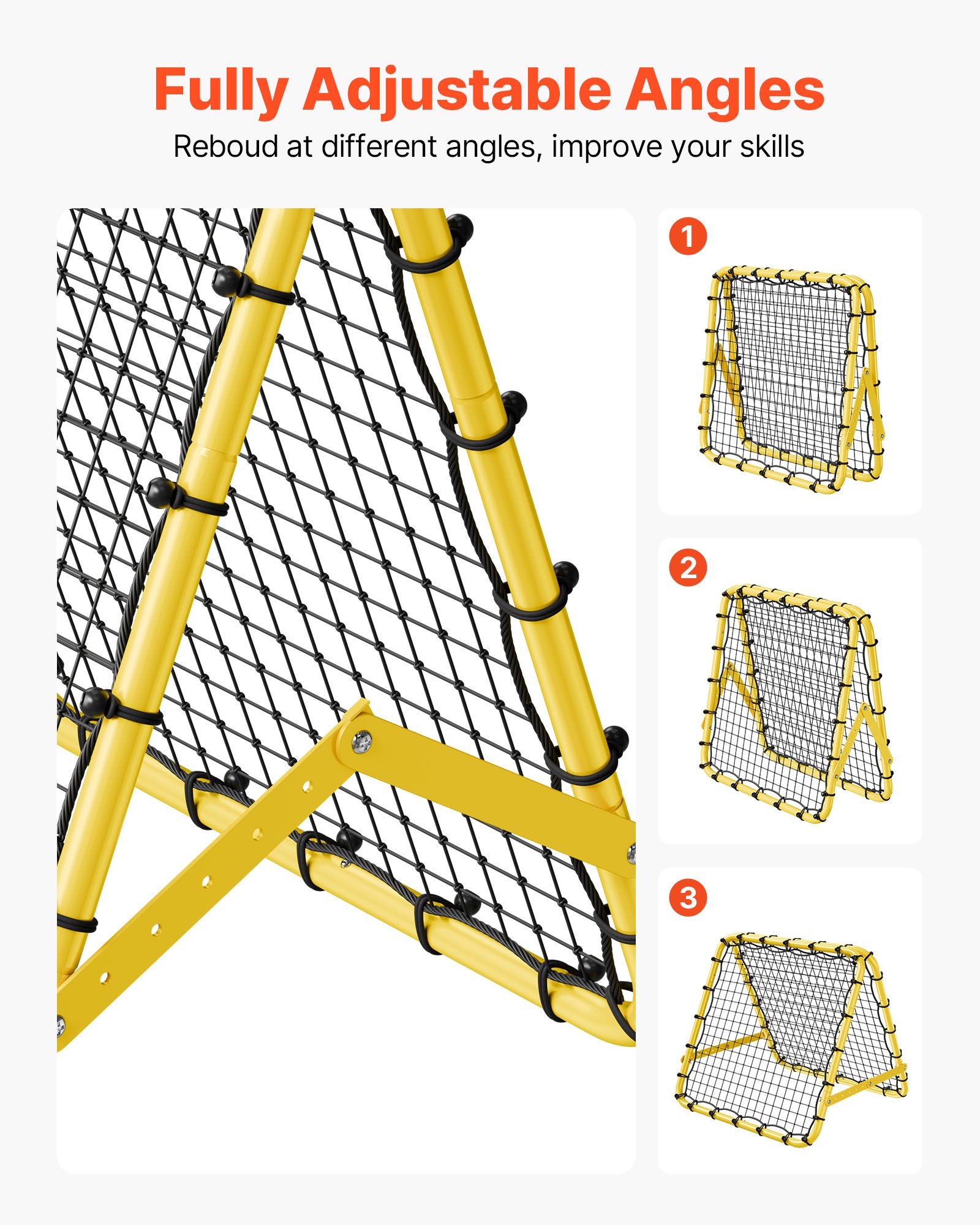 Fully Adjustable Angles

Reboud at different angles, improve your skills

1

2

3