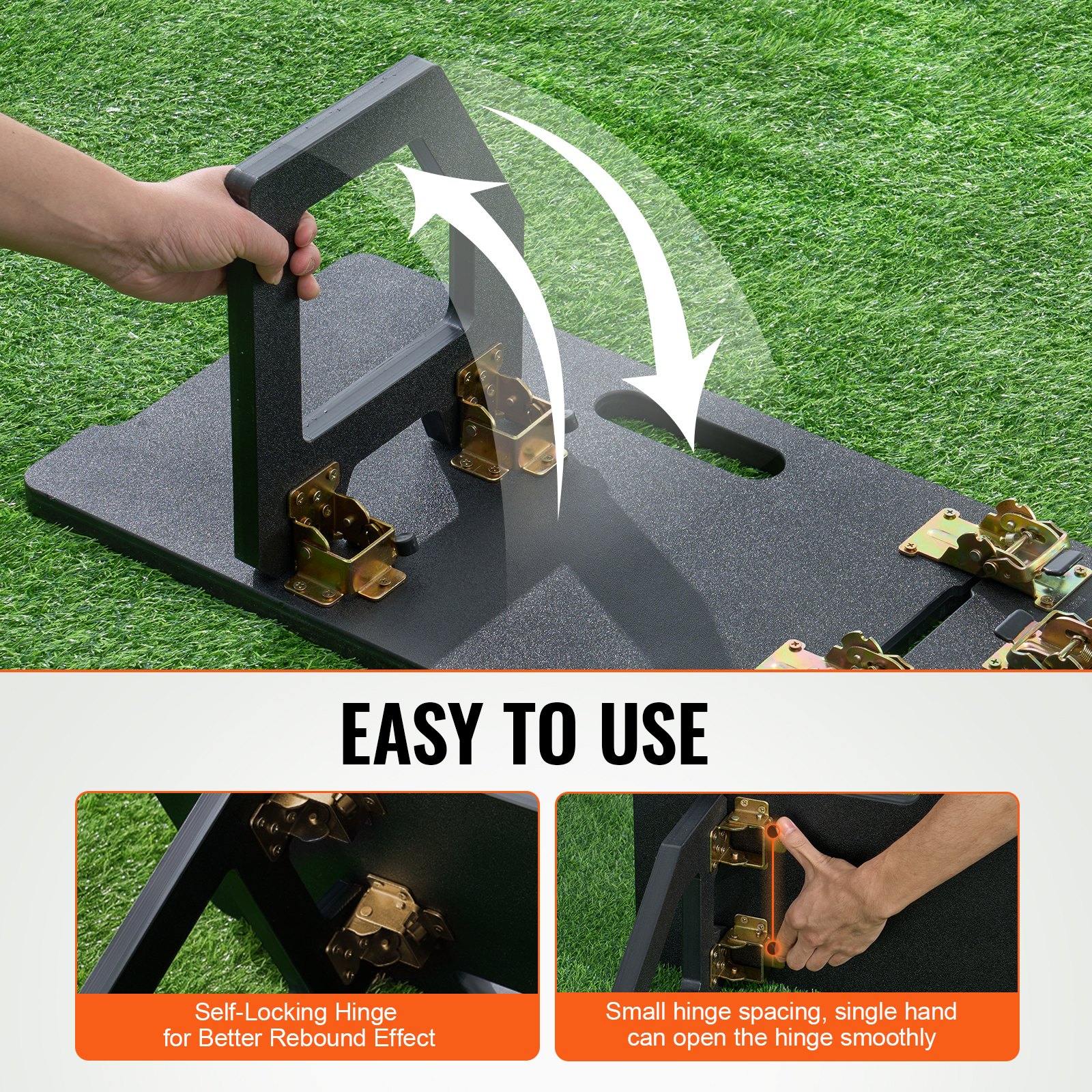 EASY TO USE

Self-Locking Hinge for Better Rebound Effect

Small hinge spacing, single hand can open the hinge smoothly