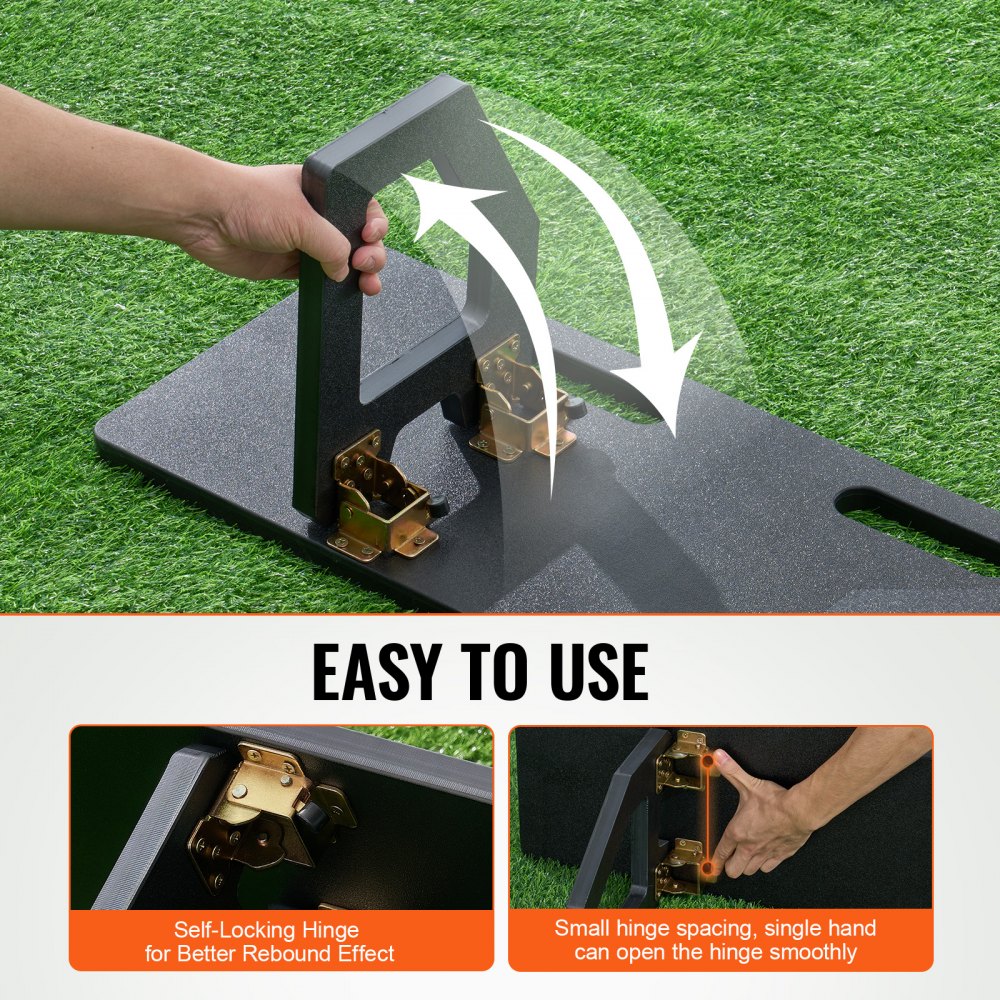 EASY TO USE

Self-Locking Hinge
for Better Rebound Effect

Small hinge spacing, single hand
can open the hinge smoothly