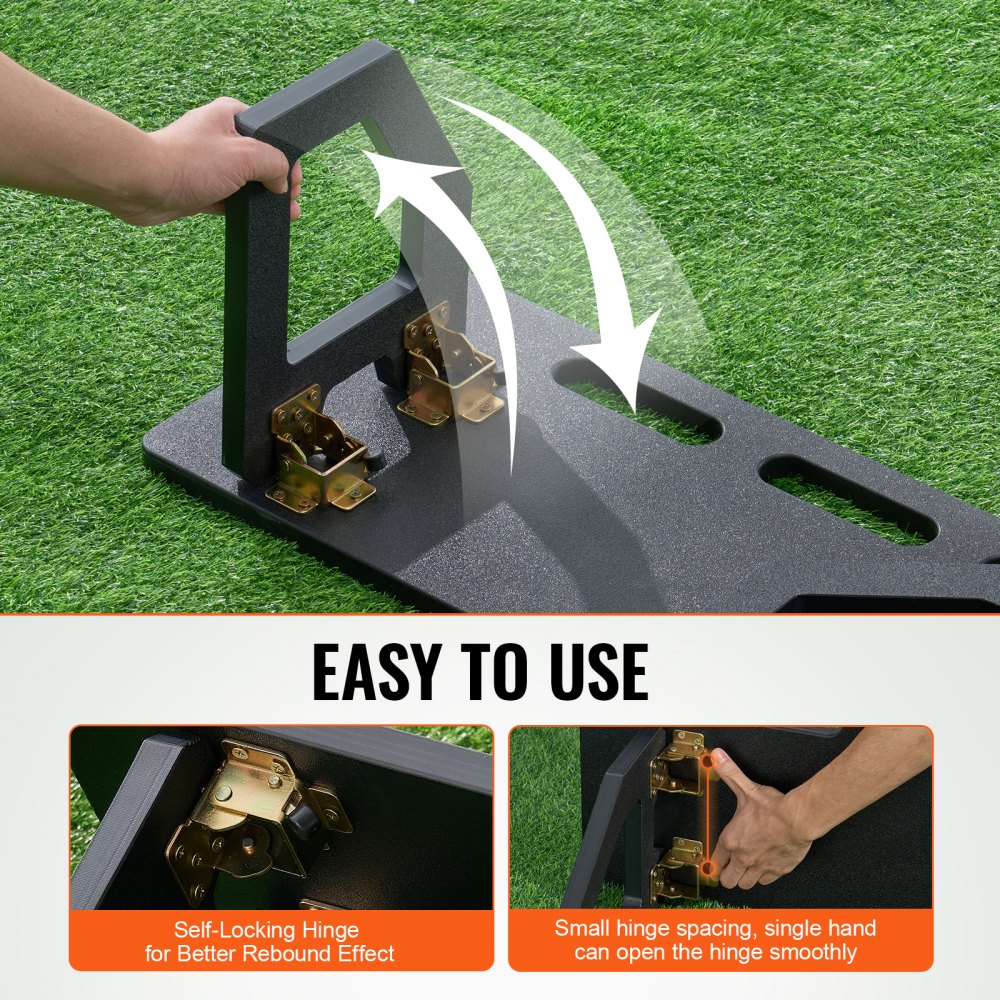 EASY TO USE

Self-Locking Hinge for Better Rebound Effect

Small hinge spacing, single hand can open the hinge smoothly